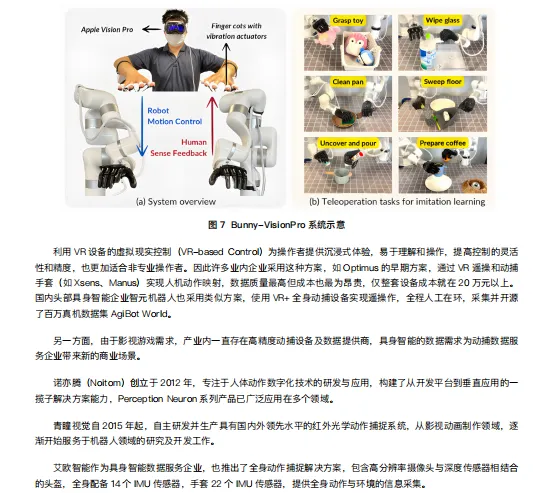 Apple Vision Pro

Finger cots with vibration actuators

Robot Motion Control

Human Sense Feedback

(a) System overview

Grasp toy

Wipe glass

Clean pan

Sweep floor

Uncover and pour

Prepare coffee

(b) Teleoperation tasks for imitation learning

图 7 Bunny-VisionPro 系统示意

利用 VR 设备的虚拟现实控制（VR-based Control）为操作者提供沉浸式体验，易于理解和操作，提高控制的灵活性和精度，也更加适合非专业操作者。因此许多业内企业采用这种方案，如 Optimus 的早期方案，通过 VR 遥操和动捕手套（如 Xsens、Manus）实现人机动作映射，数据质量最高但成本也最为昂贵，仅整套设备成本就在 20 万元以上。国内头部具身智能企业智元机器人也采用类似方案，使用 VR+ 全身动捕设备实现遥操作，全程人工在环，采集并开源了百万真机数据集 AgiBot World。

另一方面，由于影视游戏需求，产业内一直存在高精度动捕设备及数据提供商，具身智能的数据需求为动捕数据服务企业带来新的商业场景。

诺亦腾（Noitom）创立于 2012 年，专注于人体动作数字化技术的研发与应用，构建了从开发平台到垂直应用的一揽子解决方案能力，Perception Neuron 系列产品已广泛应用在多个领域。

青瞳视觉自 2015 年起，自主研发并生产具有国内外领先水平的红外光学动作捕捉系统，从影视动画制作领域，逐渐开始服务于机器人领域的研究及开发工作。

艾欧智能作为具身智能数据服务企业，也推出了全身动作捕捉解决方案，包含高分辨率摄像头与深度传感器相结合的头盔，全身配备 14 个 IMU 传感器，手套 22 个 IMU 传感器，提供全身动作与环境的信息采集。