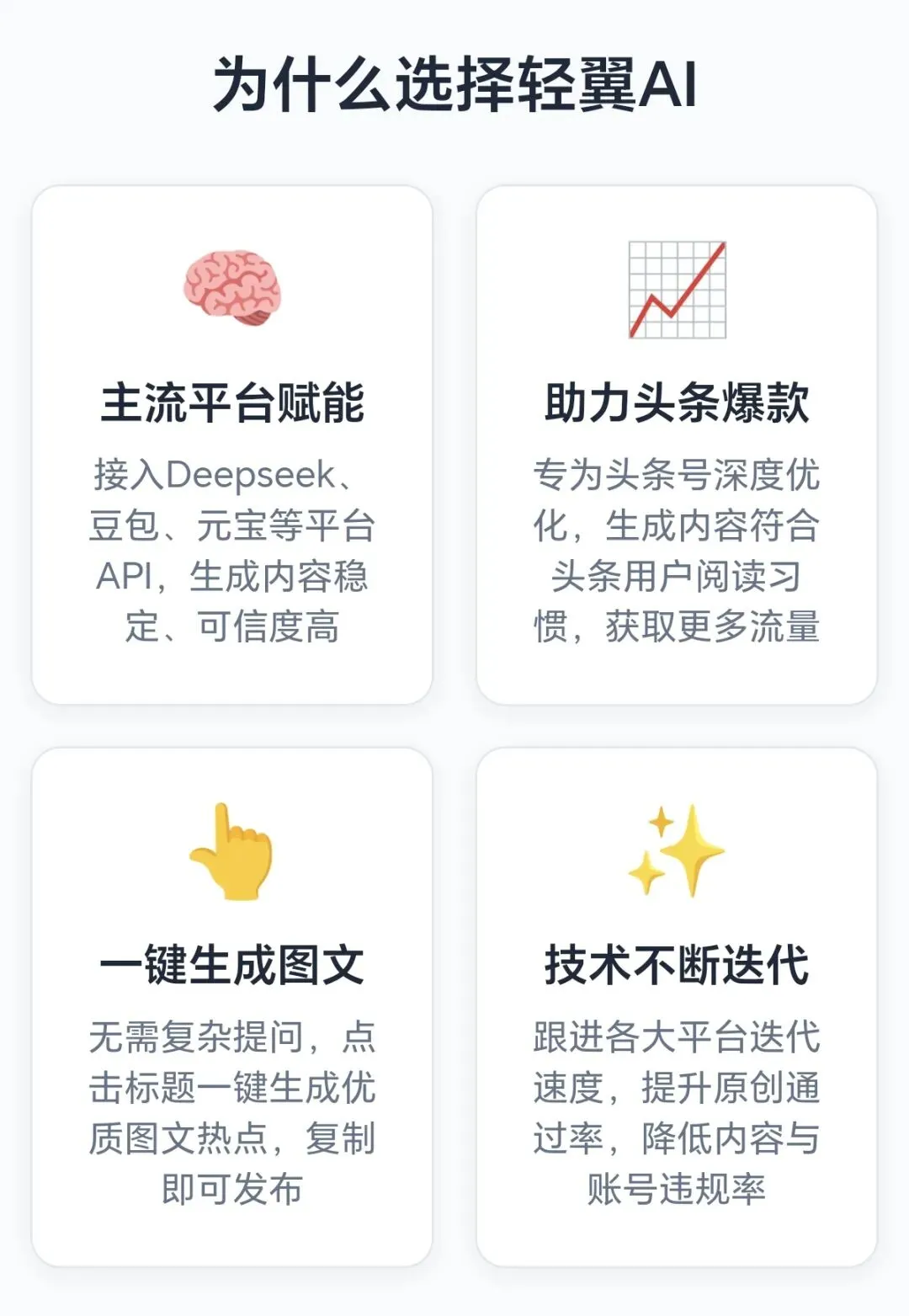 为什么选择轻翼AI

主流平台赋能

接入Deepseek、豆包、元宝等平台API，生成内容稳定、可信度高

助力头条爆款

专为头条号深度优化，生成内容符合头条用户阅读习惯，获取更多流量

一键生成图文

无需复杂提问，点击标题一键生成优质图文热点，复制即可发布

技术不断迭代

跟进各大平台迭代速度，提升原创通过率，降低内容与账号违规率