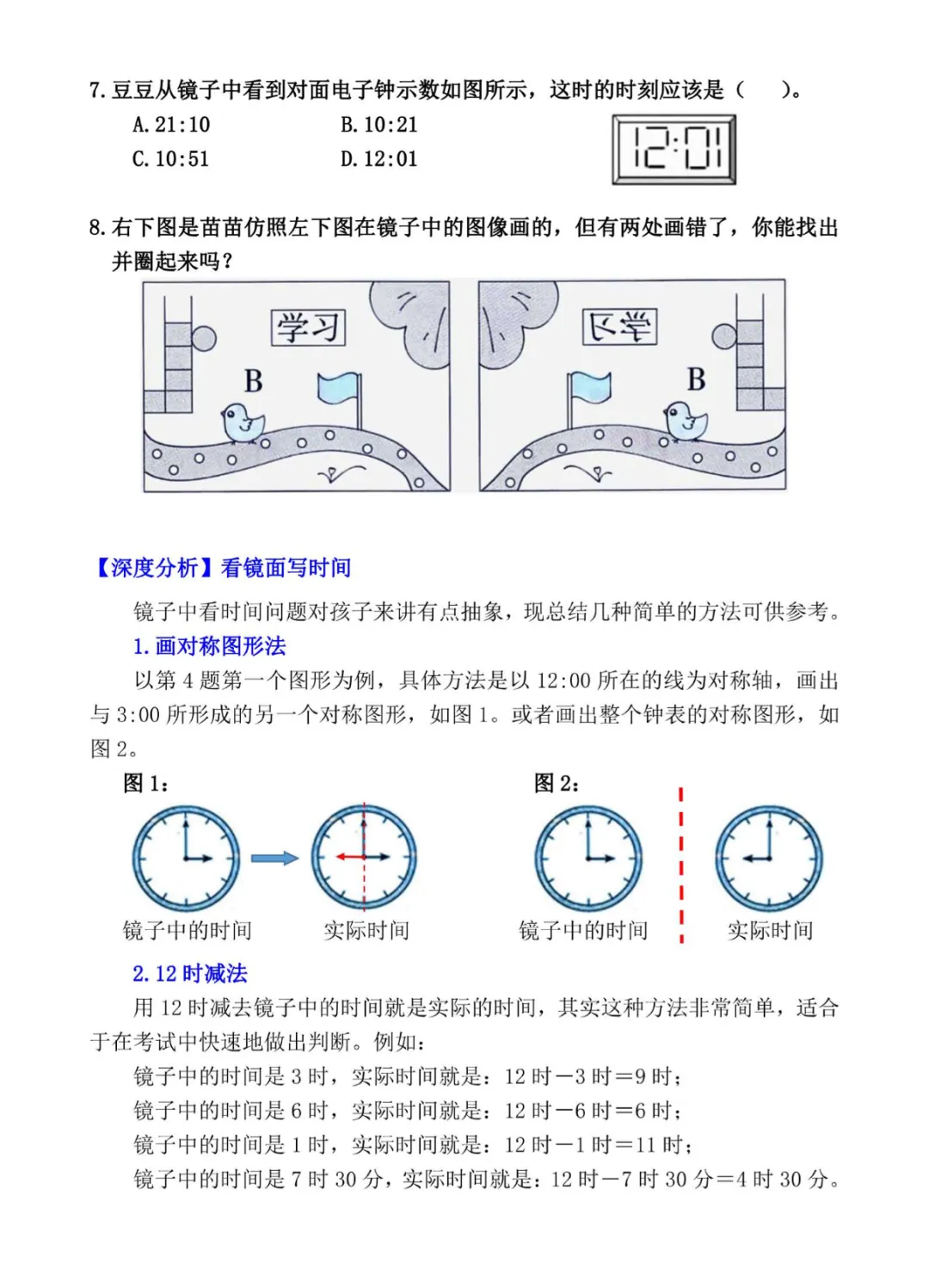 7. 豆豆从镜子中看到对面电子钟示数如图所示，这时的时刻应该是（　　）。

A. 21:10　　B. 10:21

C. 10:51　　D. 12:01

12:01

8. 右下图是苗苗仿照左下图在镜子中的图像画的，但有两处画错了，你能找出并圈起来吗？

学习　B

习学　B

【深度分析】看镜面写时间

镜子中看时间问题对孩子来讲有点抽象，现总结几种简单的方法可供参考。

1. 画对称图形法

以第 4 题第一个图形为例，具体方法是以 12:00 所在的线为对称轴，画出与 3:00 所形成的另一个对称图形，如图 1。或者画出整个钟表的对称图形，如图 2。

图 1：

镜子中的时间　实际时间

图 2：

镜子中的时间　实际时间

2. 12 时减法

用 12 时减去镜子中的时间就是实际的时间，其实这种方法非常简单，适合于在考试中快速地做出判断。例如：

镜子中的时间是 3 时，实际时间就是：12 时－3 时＝9 时；

镜子中的时间是 6 时，实际时间就是：12 时－6 时＝6 时；

镜子中的时间是 1 时，实际时间就是：12 时－1 时＝11 时；

镜子中的时间是 7 时 30 分，实际时间就是：12 时－7 时 30 分＝4 时 30 分。