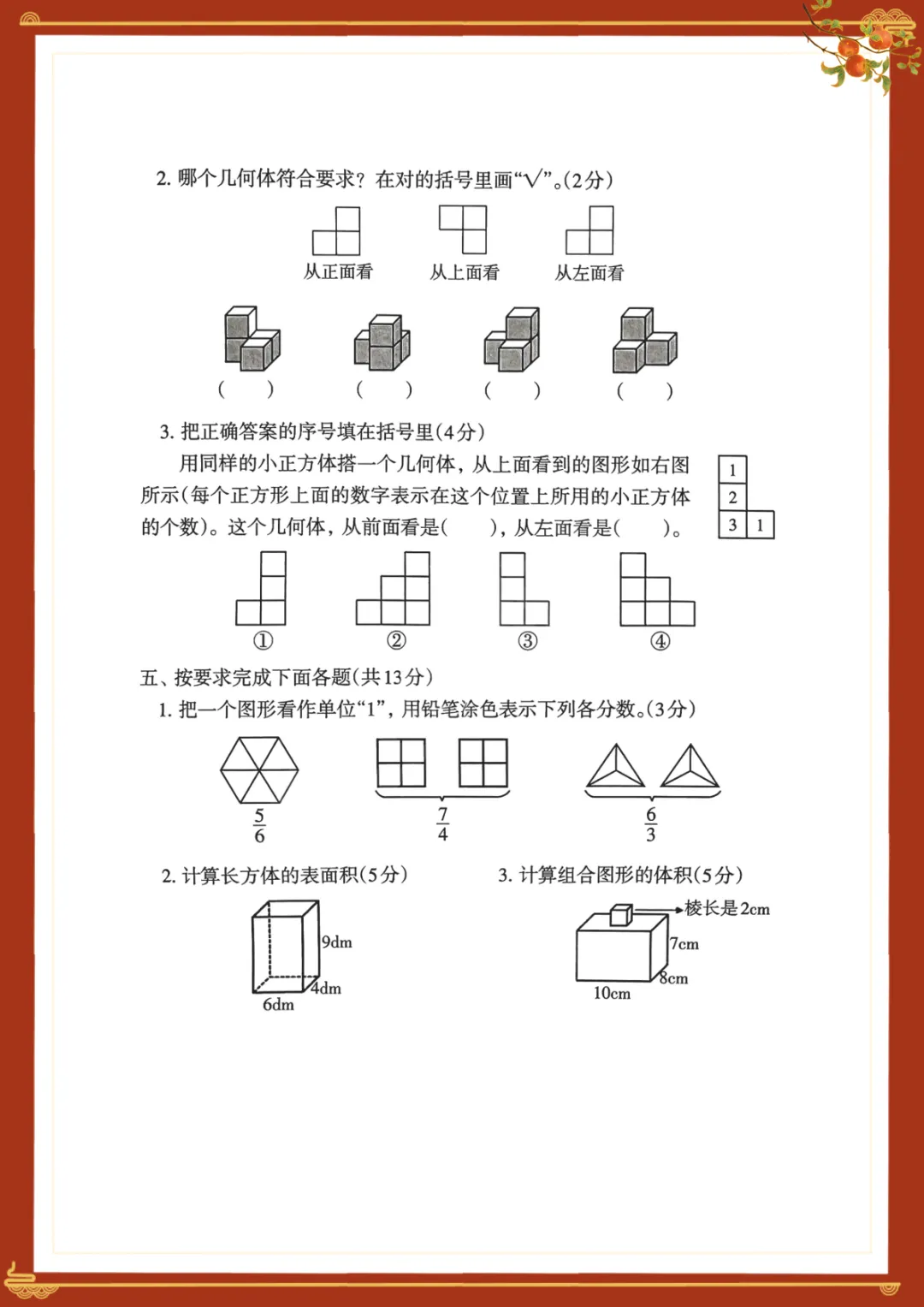 2. 哪个几何体符合要求？在对的括号里画“√”。(2分)

从正面看　　从上面看　　从左面看

(　　)　　(　　)　　(　　)　　(　　)

3. 把正确答案的序号填在括号里(4分)

用同样的小正方体搭一个几何体，从上面看到的图形如右图所示(每个正方形上面的数字表示在这个位置上所用的小正方体的个数)。这个几何体，从前面看是(　　)，从左面看是(　　)。

1
2
3 1

①　　②　　③　　④

五、按要求完成下面各题(共13分)

1. 把一个图形看作单位“1”，用铅笔涂色表示下列各分数。(3分)

$\frac{5}{6}$　　$\frac{7}{4}$　　$\frac{6}{3}$

2. 计算长方体的表面积(5分)

9dm
4dm
6dm

3. 计算组合图形的体积(5分)

棱长是2cm
7cm
8cm
10cm