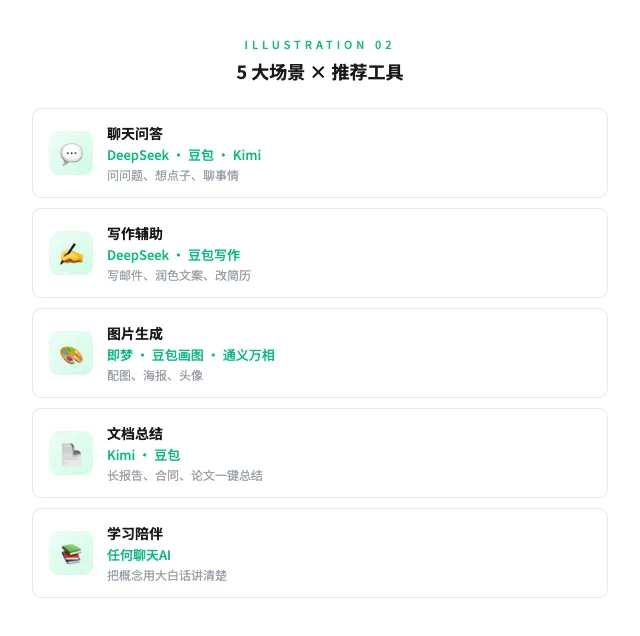 ILLUSTRATION 02

5大场景 × 推荐工具

聊天问答
DeepSeek · 豆包 · Kimi
问问题、想点子、聊事情

写作辅助
DeepSeek · 豆包写作
写邮件、润色文案、改简历

图片生成
即梦 · 豆包画图 · 通义万相
配图、海报、头像

文档总结
Kimi · 豆包
长报告、合同、论文一键总结

学习陪伴
任何聊天AI
把概念用大白话讲清楚