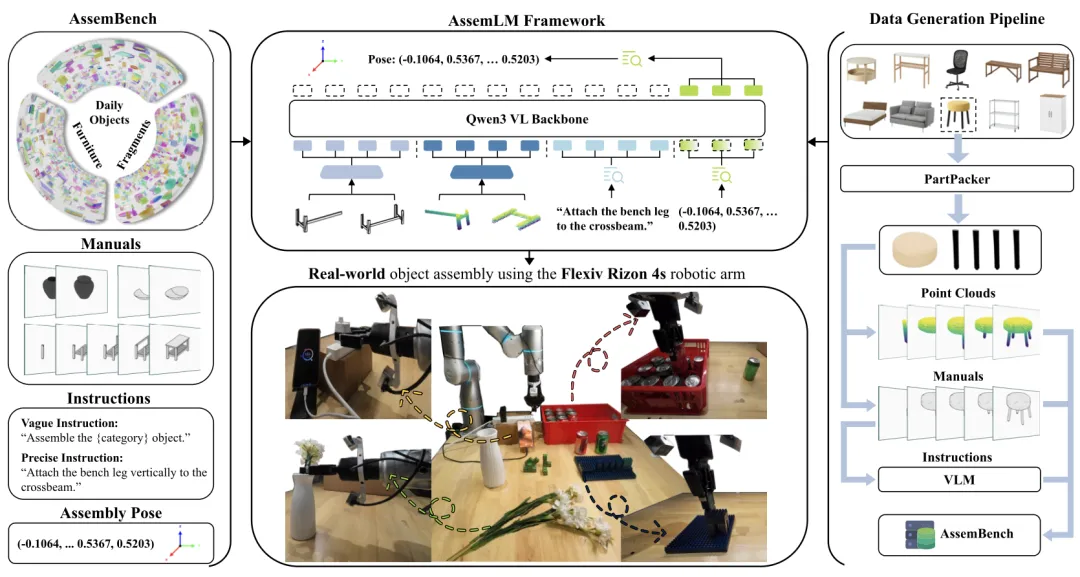 AssemBench

Daily Objects
Furniture
Fragments

Manuals

Instructions

Vague Instruction:
"Assemble the {category} object."

Precise Instruction:
"Attach the bench leg vertically to the crossbeam."

Assembly Pose

(-0.1064, ... 0.5367, 0.5203)

AssemLM Framework

Pose: (-0.1064, 0.5367, … 0.5203)

Qwen3 VL Backbone

"Attach the bench leg to the crossbeam."

(-0.1064, 0.5367, … 0.5203)

Real-world object assembly using the Flexiv Rizon 4s robotic arm

Data Generation Pipeline

PartPacker

Point Clouds

Manuals

Instructions

VLM

AssemBench