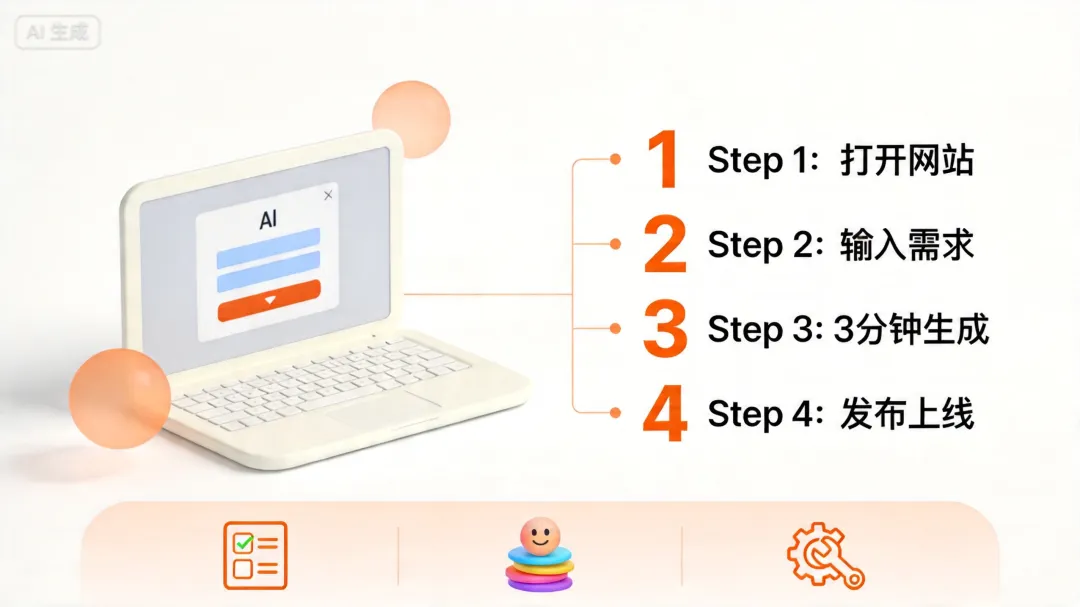 AI 生成

AI

1 Step 1: 打开网站

2 Step 2: 输入需求

3 Step 3: 3分钟生成

4 Step 4: 发布上线