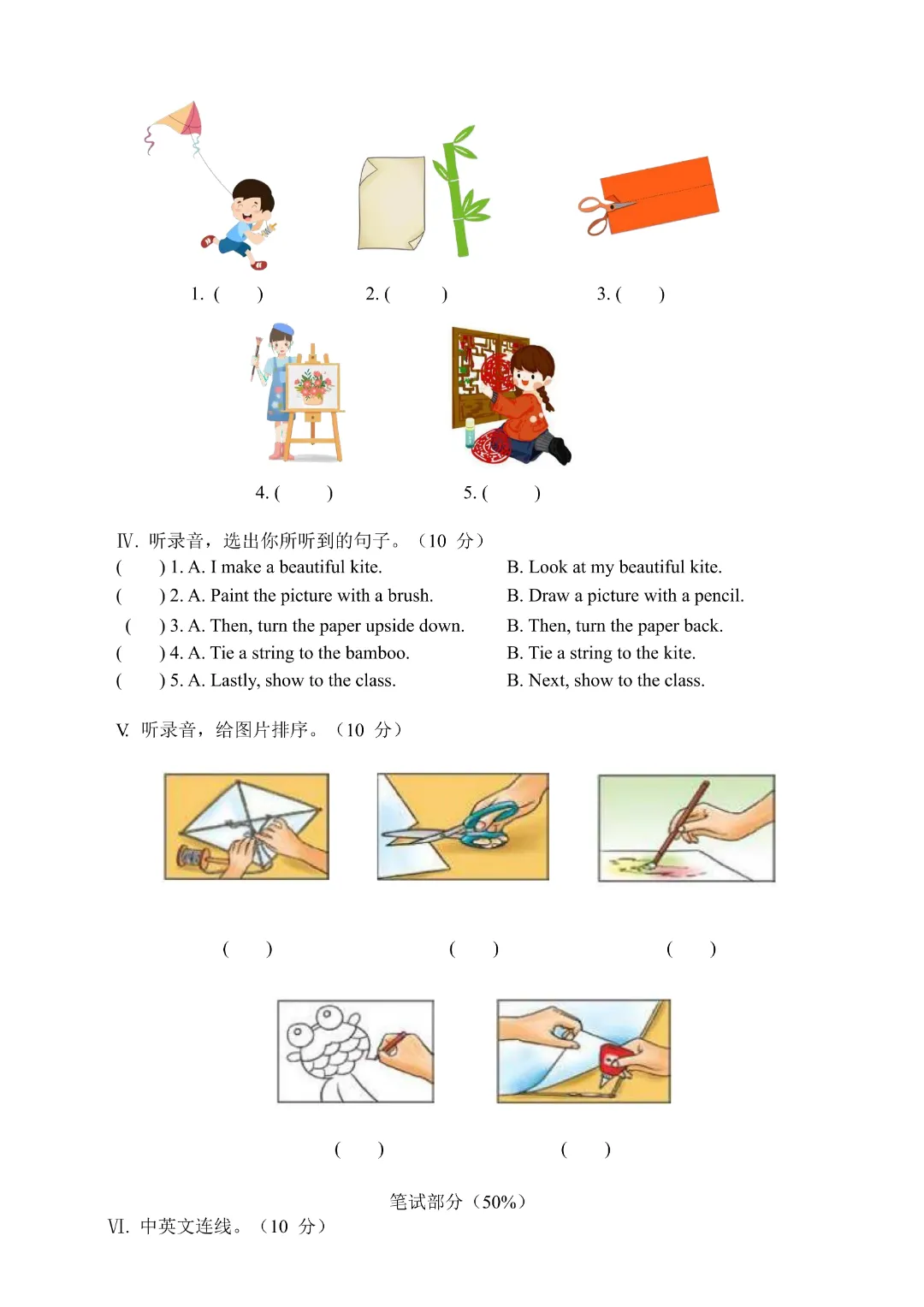 1. (　　)　　2. (　　)　　3. (　　)

4. (　　)　　5. (　　)

Ⅳ. 听录音，选出你所听到的句子。（10 分）

(　　) 1. A. I make a beautiful kite.　　B. Look at my beautiful kite.

(　　) 2. A. Paint the picture with a brush.　　B. Draw a picture with a pencil.

(　　) 3. A. Then, turn the paper upside down.　　B. Then, turn the paper back.

(　　) 4. A. Tie a string to the bamboo.　　B. Tie a string to the kite.

(　　) 5. A. Lastly, show to the class.　　B. Next, show to the class.

Ⅴ. 听录音，给图片排序。（10 分）

(　　)　　(　　)　　(　　)

(　　)　　(　　)

笔试部分（50%）

Ⅵ. 中英文连线。（10 分）