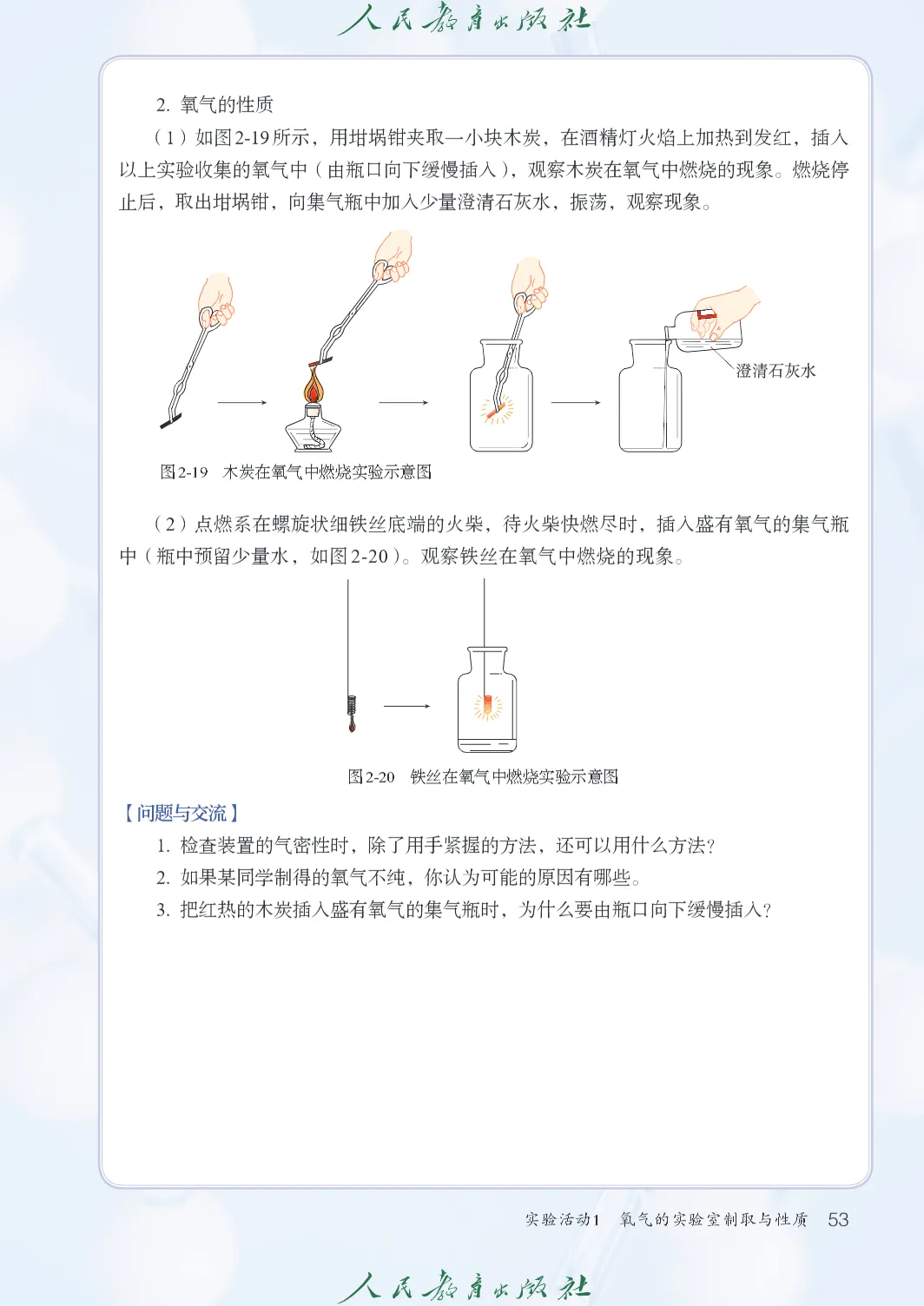 人民教育出版社

2. 氧气的性质

（1）如图2-19所示，用坩埚钳夹取一小块木炭，在酒精灯火焰上加热到发红，插入以上实验收集的氧气中（由瓶口向下缓慢插入），观察木炭在氧气中燃烧的现象。燃烧停止后，取出坩埚钳，向集气瓶中加入少量澄清石灰水，振荡，观察现象。

澄清石灰水

图2-19 木炭在氧气中燃烧实验示意图

（2）点燃系在螺旋状细铁丝底端的火柴，待火柴快燃尽时，插入盛有氧气的集气瓶中（瓶中预留少量水，如图2-20）。观察铁丝在氧气中燃烧的现象。

图2-20 铁丝在氧气中燃烧实验示意图

【问题与交流】

1. 检查装置的气密性时，除了用手紧握的方法，还可以用什么方法？

2. 如果某同学制得的氧气不纯，你认为可能的原因有哪些。

3. 把红热的木炭插入盛有氧气的集气瓶时，为什么要由瓶口向下缓慢插入？

实验活动1 氧气的实验室制取与性质 53

人民教育出版社