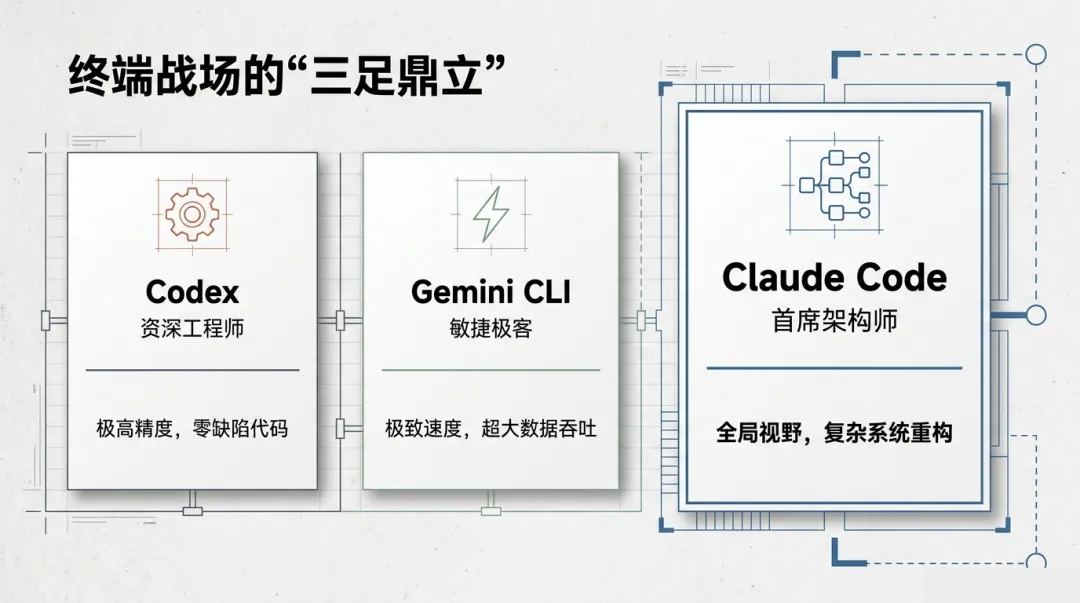 终端战场的“三足鼎立”

Codex
资深工程师

极高精度，零缺陷代码

Gemini CLI
敏捷极客

极致速度，超大数据吞吐

Claude Code
首席架构师

全局视野，复杂系统重构