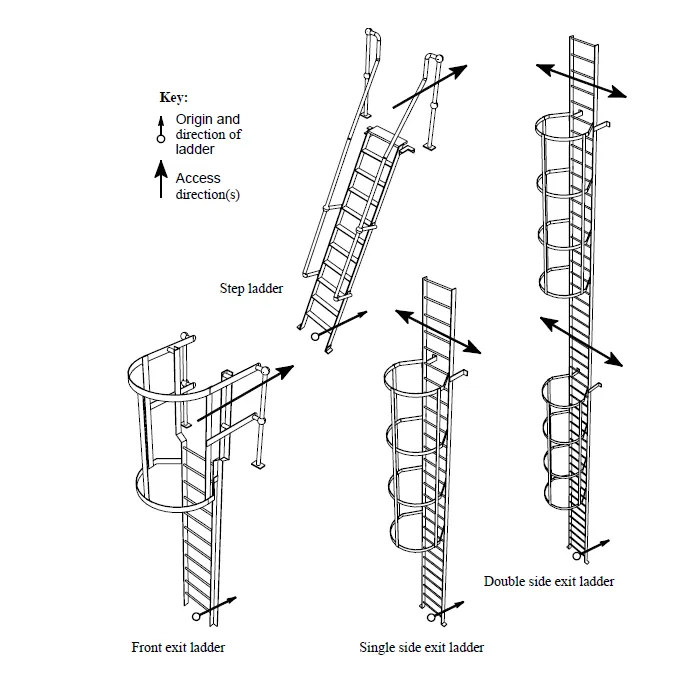 Key:

Origin and direction of ladder

Access direction(s)

Step ladder

Double side exit ladder

Front exit ladder

Single side exit ladder