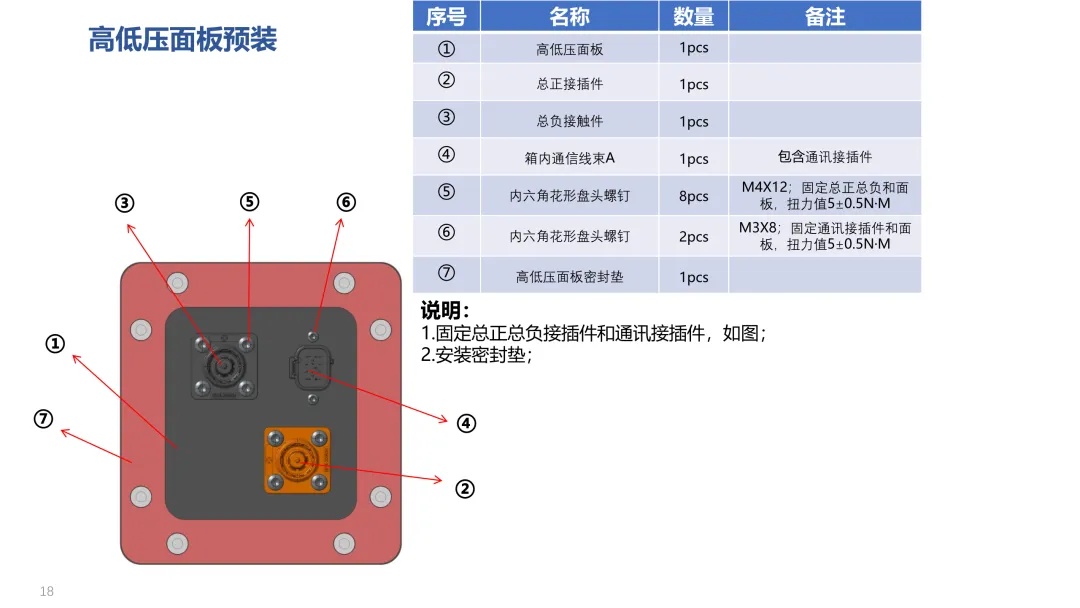 高低压面板预装

| 序号 | 名称 | 数量 | 备注 |
|---|---|---|---|
| ① | 高低压面板 | 1pcs | |
| ② | 总正接插件 | 1pcs | |
| ③ | 总负接触件 | 1pcs | |
| ④ | 箱内通信线束A | 1pcs | 包含通讯接插件 |
| ⑤ | 内六角花形盘头螺钉 | 8pcs | M4X12；固定总正总负和面板，扭力值5±0.5N·M |
| ⑥ | 内六角花形盘头螺钉 | 2pcs | M3X8；固定通讯接插件和面板，扭力值5±0.5N·M |
| ⑦ | 高低压面板密封垫 | 1pcs | |

说明：
1.固定总正总负接插件和通讯接插件，如图；
2.安装密封垫；

③ ⑤ ⑥ ① ⑦ ④ ②

18