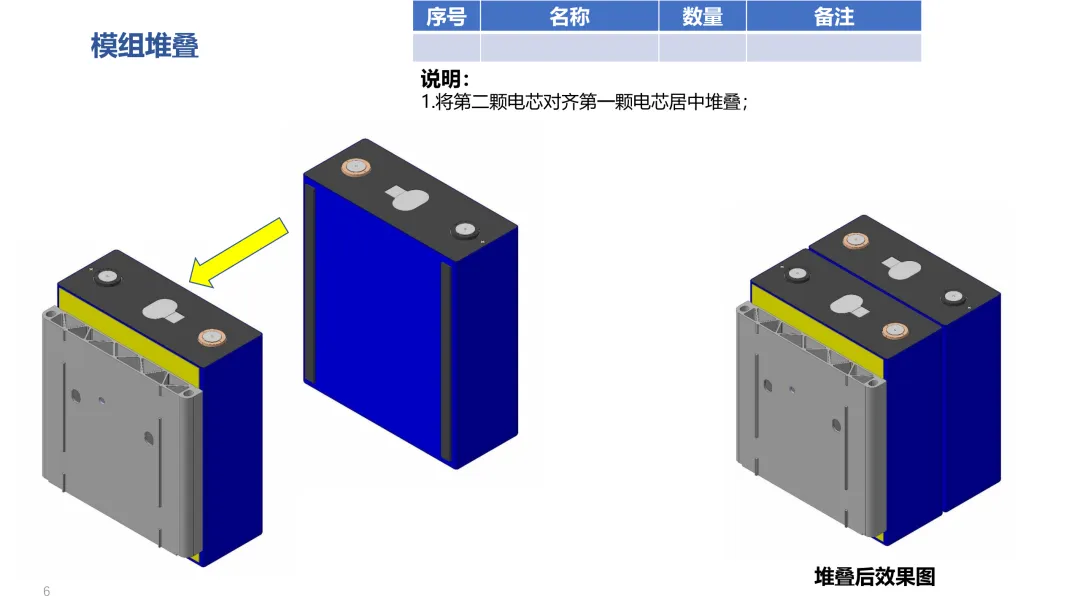 模组堆叠

| 序号 | 名称 | 数量 | 备注 |
|---|---|---|---|
| | | | |

说明：
1.将第二颗电芯对齐第一颗电芯居中堆叠；

堆叠后效果图

6