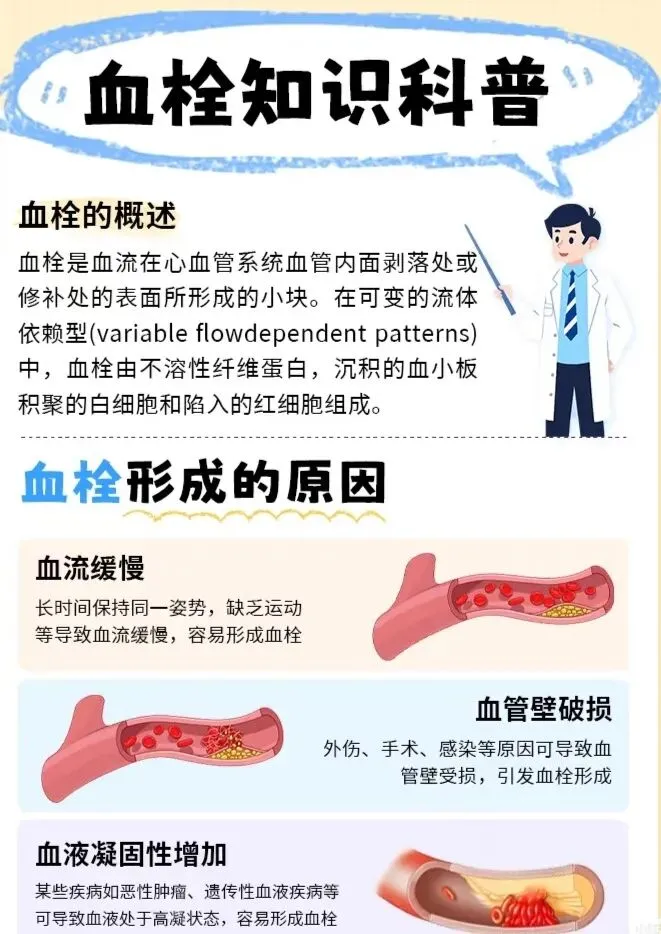 血栓知识科普

血栓的概述

血栓是血流在心血管系统血管内面剥落处或修补处的表面所形成的小块。在可变的流体依赖型(variable flowdependent patterns)中，血栓由不溶性纤维蛋白，沉积的血小板积聚的白细胞和陷入的红细胞组成。

血栓形成的原因

血流缓慢

长时间保持同一姿势，缺乏运动等导致血流缓慢，容易形成血栓

血管壁破损

外伤、手术、感染等原因可导致血管壁受损，引发血栓形成

血液凝固性增加

某些疾病如恶性肿瘤、遗传性血液疾病等可导致血液处于高凝状态，容易形成血栓