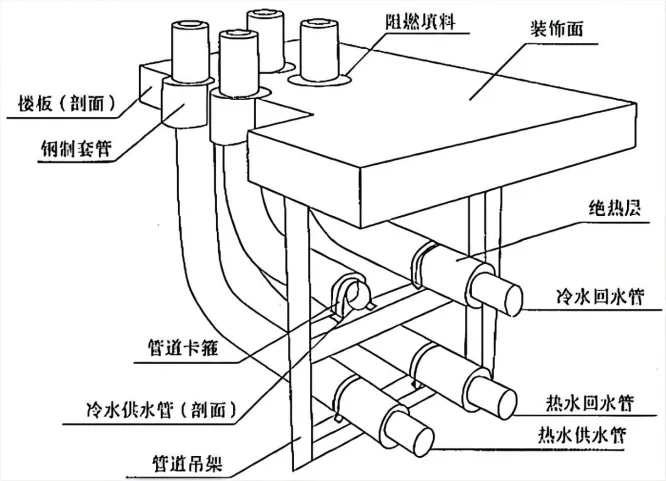 阻燃填料
装饰面
楼板（剖面）
钢制套管
绝热层
冷水回水管
管道卡箍
冷水供水管（剖面）
热水回水管
热水供水管
管道吊架