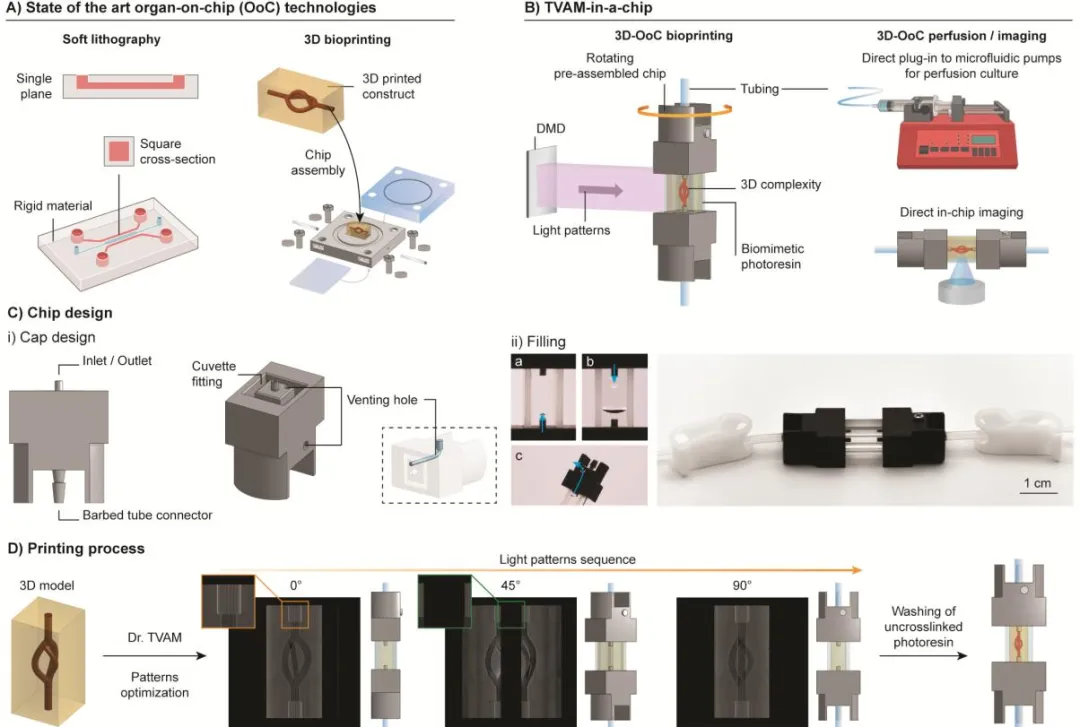 A) State of the art organ-on-chip (OoC) technologies

Soft lithography

Single plane

Square cross-section

Rigid material

3D bioprinting

3D printed construct

Chip assembly

B) TVAM-in-a-chip

3D-OoC bioprinting

Rotating pre-assembled chip

Tubing

DMD

Light patterns

3D complexity

Biomimetic photoresin

3D-OoC perfusion / imaging

Direct plug-in to microfluidic pumps for perfusion culture

Direct in-chip imaging

C) Chip design

i) Cap design

Inlet / Outlet

Barbed tube connector

Cuvette fitting

Venting hole

ii) Filling

a

b

c

1 cm

D) Printing process

3D model

Dr. TVAM

Patterns optimization

Light patterns sequence

0°

45°

90°

Washing of uncrosslinked photoresin