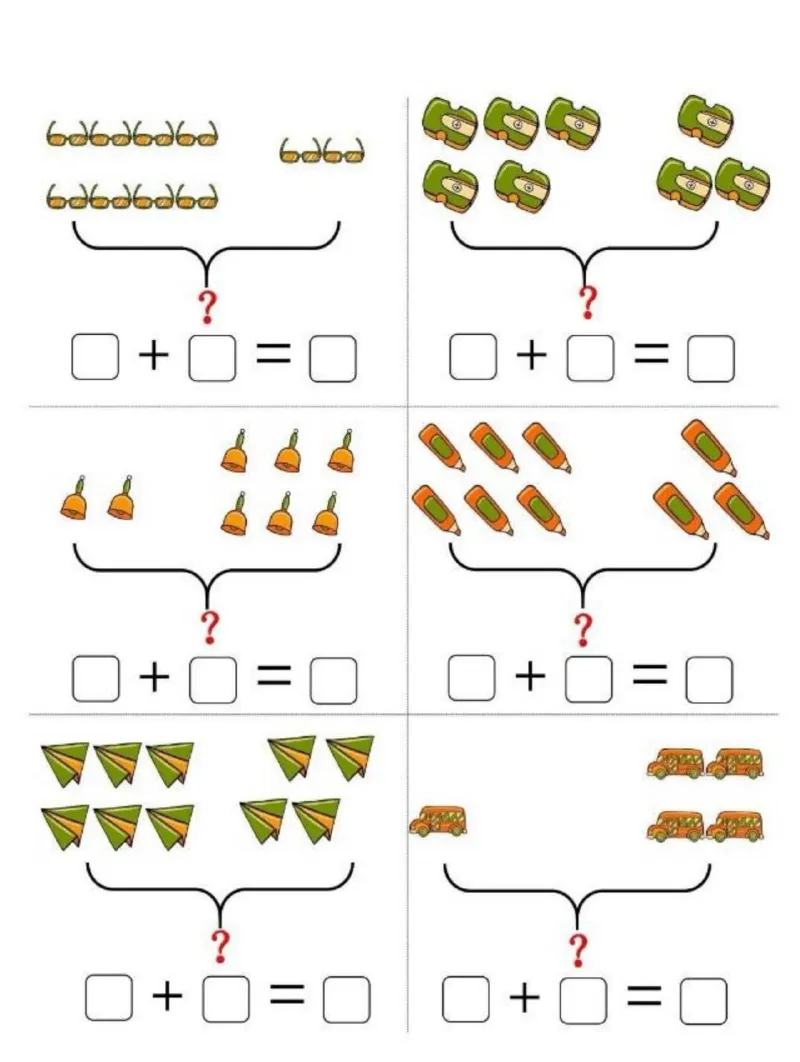 ?
$\square + \square = \square$

?
$\square + \square = \square$

?
$\square + \square = \square$

?
$\square + \square = \square$

?
$\square + \square = \square$

?
$\square + \square = \square$