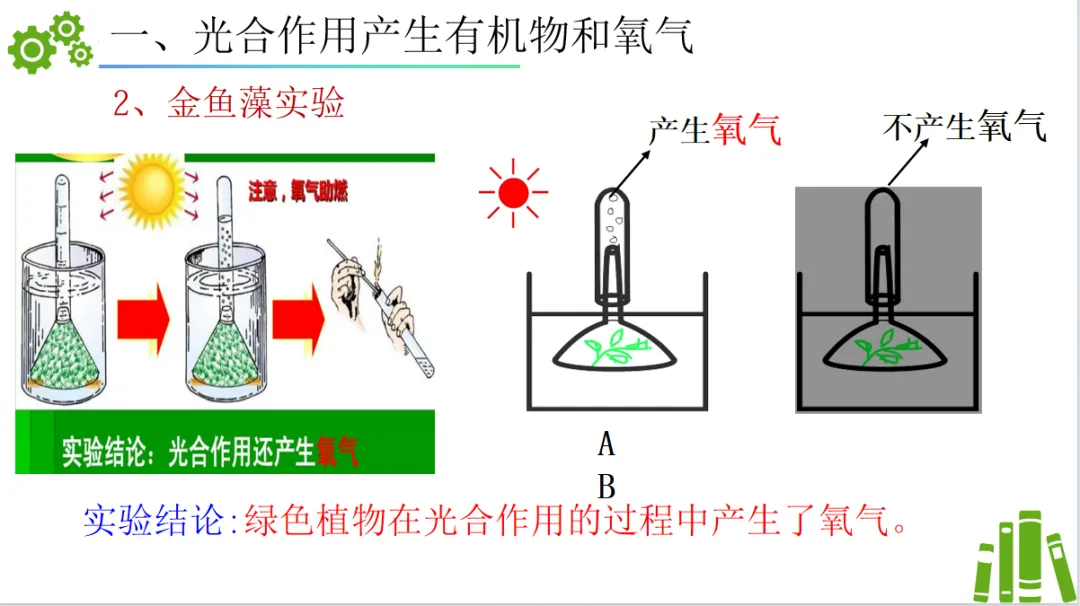 一、光合作用产生有机物和氧气

2、金鱼藻实验

注意，氧气助燃

实验结论：光合作用还产生氧气

产生氧气

不产生氧气

A

B

实验结论:绿色植物在光合作用的过程中产生了氧气。