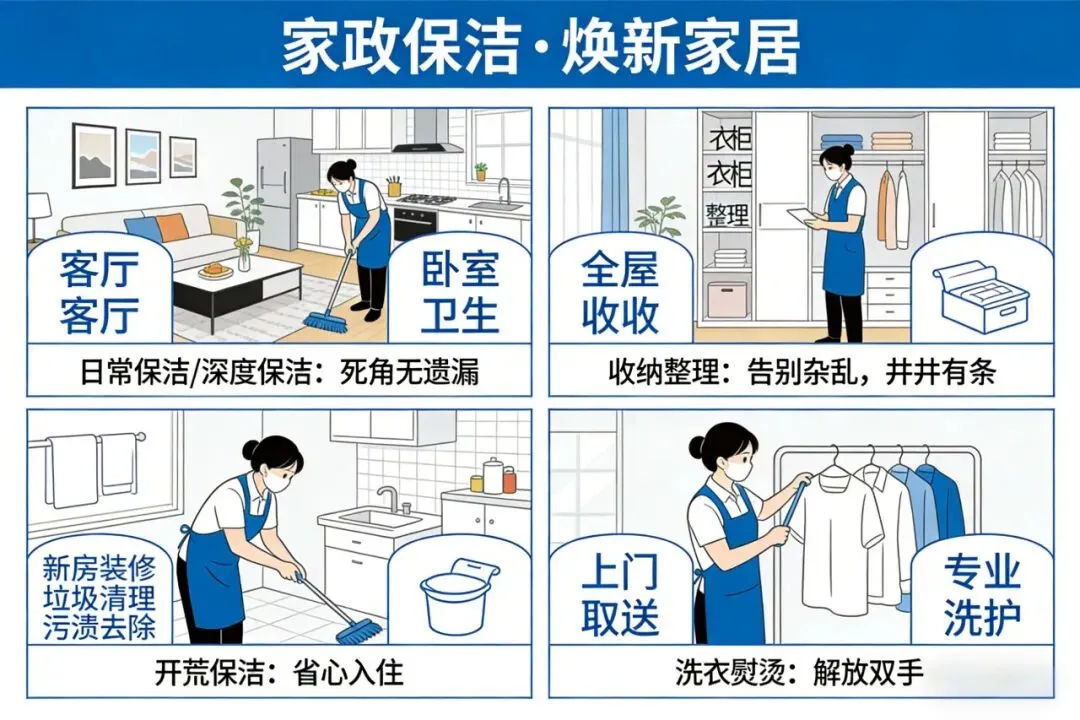 家政保洁·焕新家居

客厅
客厅

卧室
卫生

日常保洁/深度保洁：死角无遗漏

衣柜
衣柜
整理

全屋
收收

收纳整理：告别杂乱，井井有条

新房装修
垃圾清理
污渍去除

开荒保洁：省心入住

上门
取送

专业
洗护

洗衣熨烫：解放双手