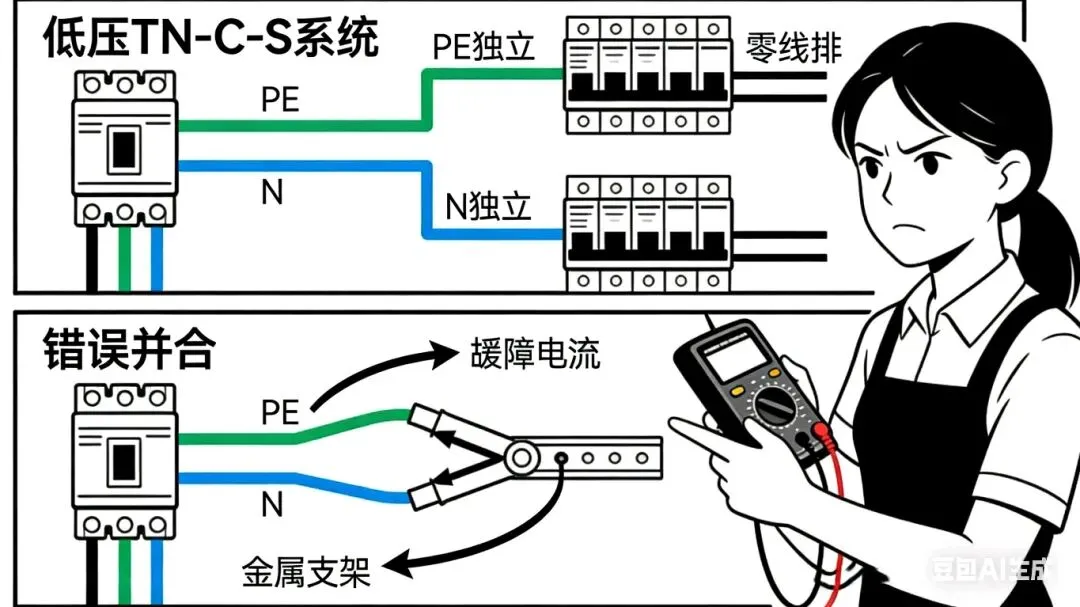 低压TN-C-S系统

PE独立

零线排

PE

N

N独立

错误并合

缓障电流

PE

N

金属支架

豆包AI生成