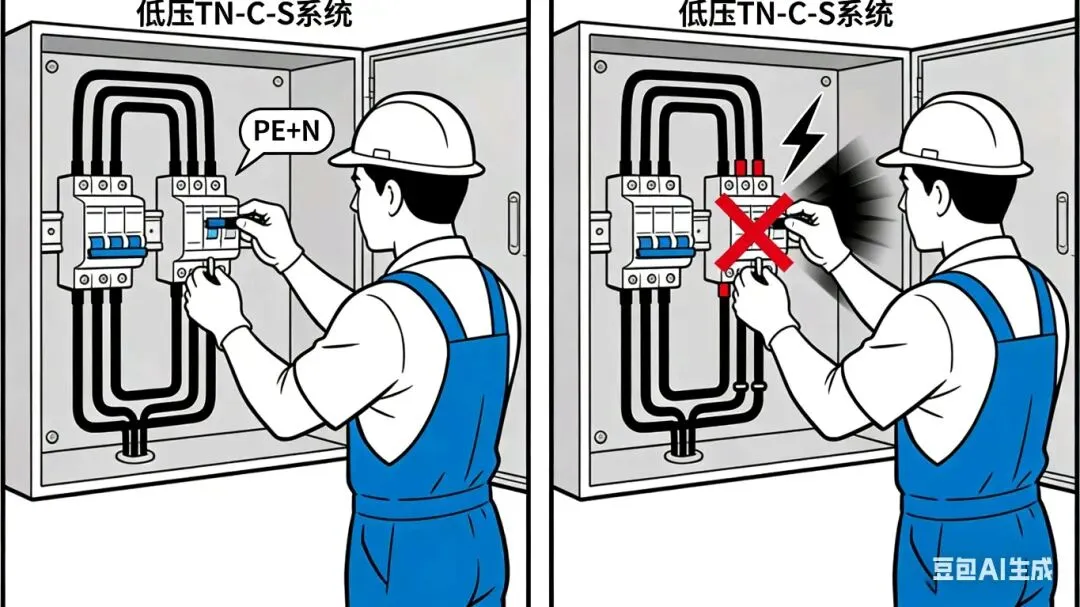 低压TN-C-S系统

PE+N

低压TN-C-S系统

豆包AI生成