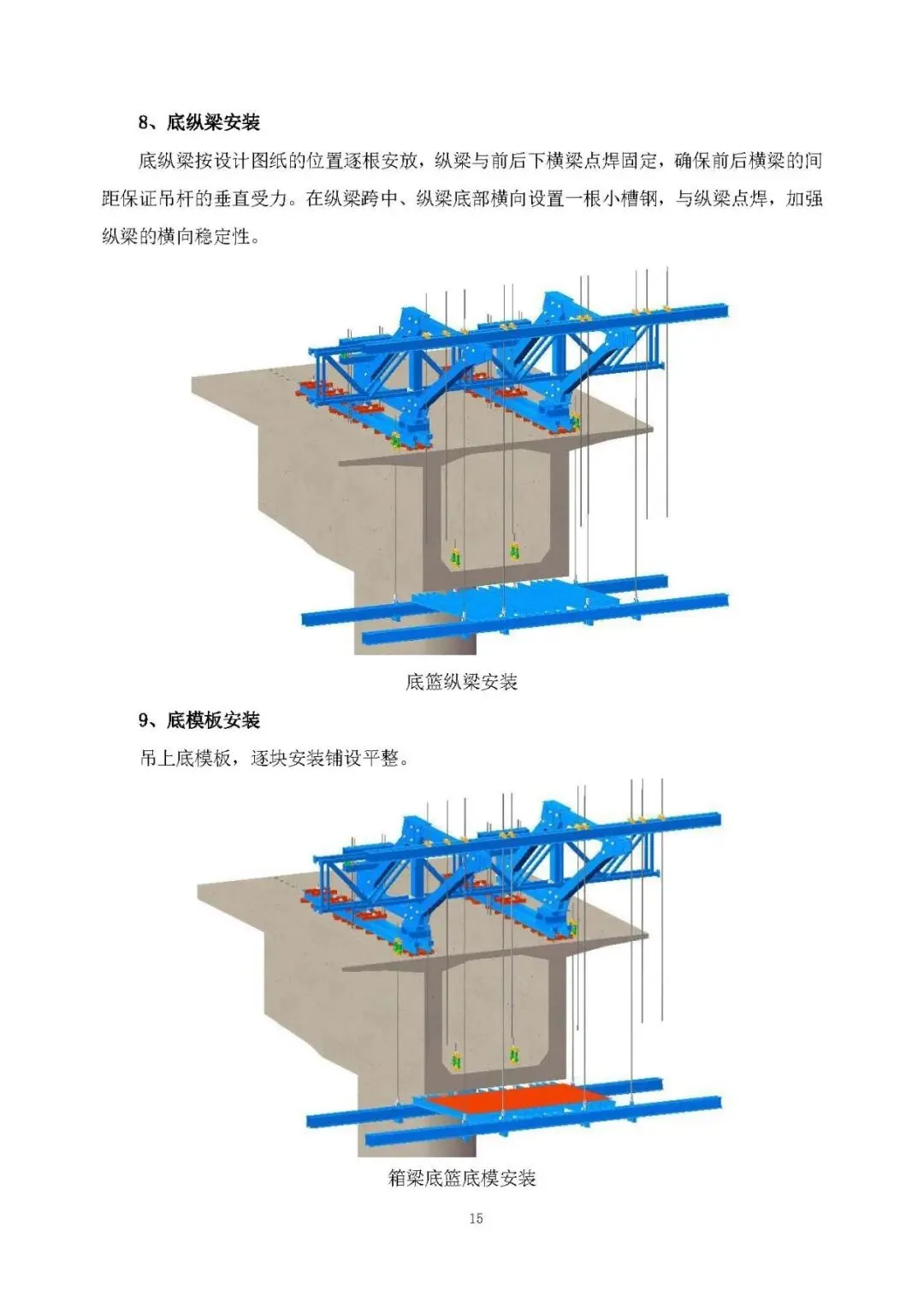 8、底纵梁安装

底纵梁按设计图纸的位置逐根安放，纵梁与前后下横梁点焊固定，确保前后横梁的间距保证吊杆的垂直受力。在纵梁跨中、纵梁底部横向设置一根小槽钢，与纵梁点焊，加强纵梁的横向稳定性。

底篮纵梁安装

9、底模板安装

吊上底模板，逐块安装铺设平整。

箱梁底篮底模安装

15