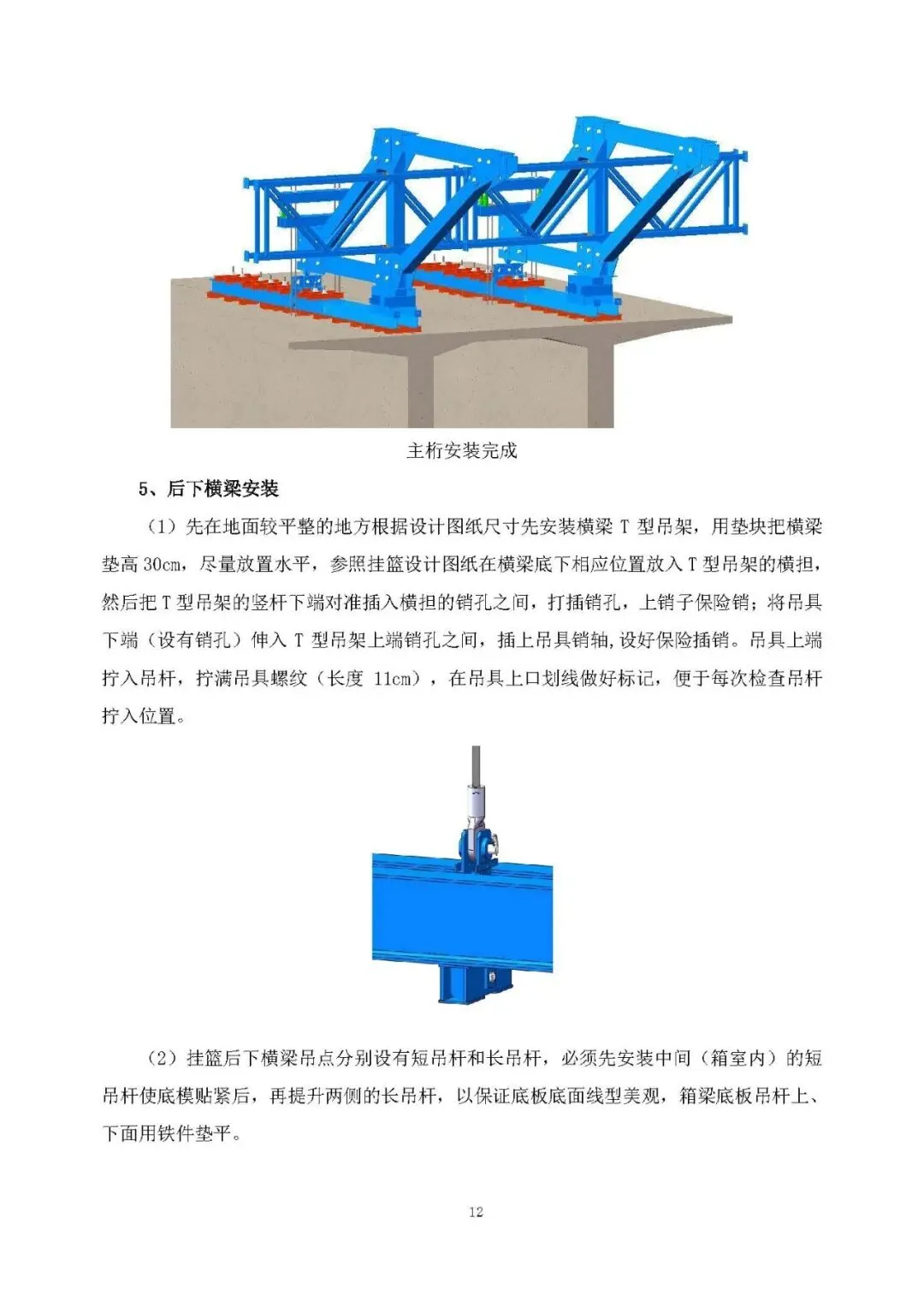 主桁安装完成

5、后下横梁安装

（1）先在地面较平整的地方根据设计图纸尺寸先安装横梁 T 型吊架，用垫块把横梁垫高 30cm，尽量放置水平，参照挂篮设计图纸在横梁底下相应位置放入 T 型吊架的横担，然后把 T 型吊架的竖杆下端对准插入横担的销孔之间，打插销孔，上销子保险销；将吊具下端（设有销孔）伸入 T 型吊架上端销孔之间，插上吊具销轴,设好保险插销。吊具上端拧入吊杆，拧满吊具螺纹（长度 11cm），在吊具上口划线做好标记，便于每次检查吊杆拧入位置。

（2）挂篮后下横梁吊点分别设有短吊杆和长吊杆，必须先安装中间（箱室内）的短吊杆使底模贴紧后，再提升两侧的长吊杆，以保证底板底面线型美观，箱梁底板吊杆上、下面用铁件垫平。

12