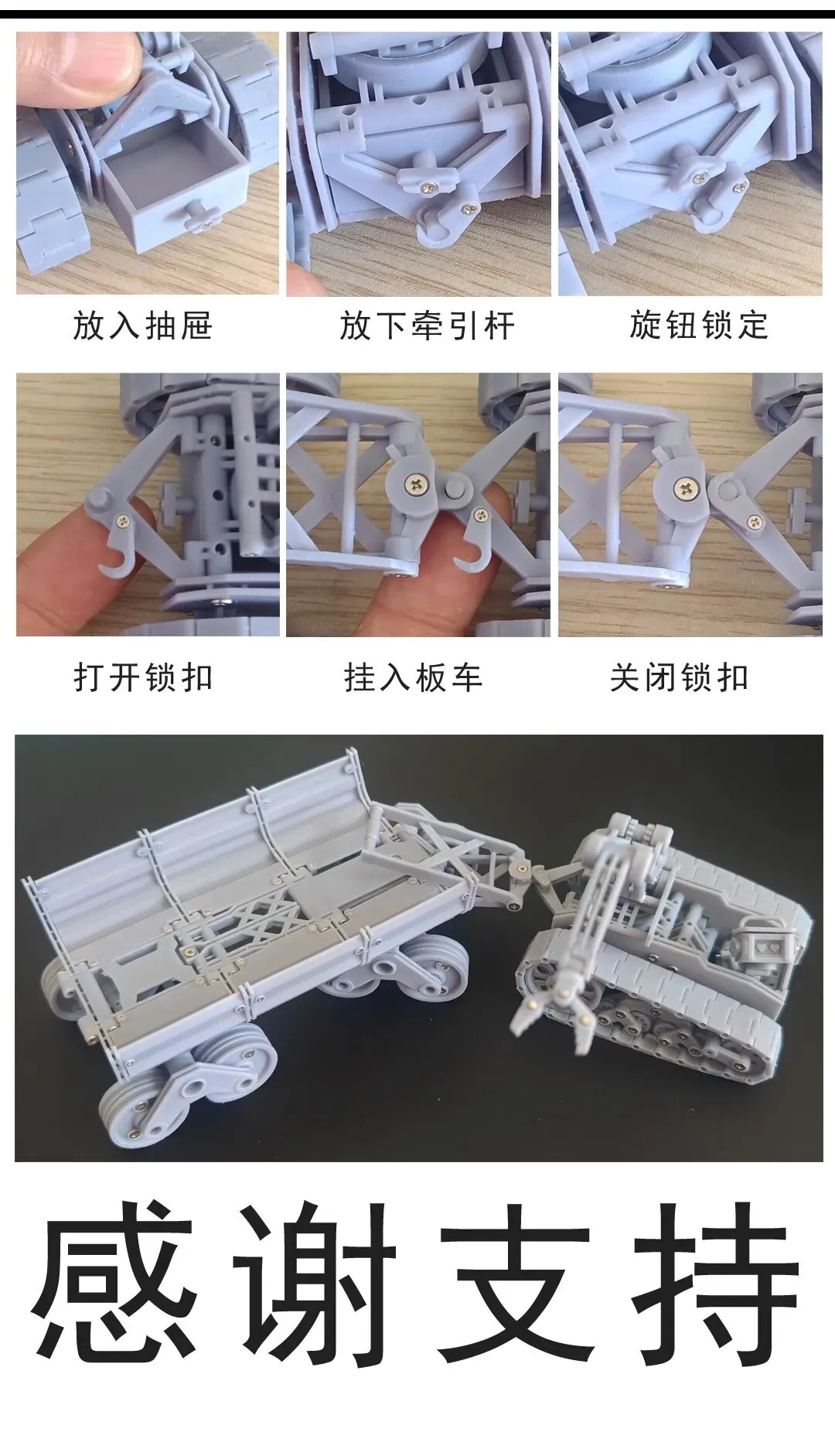 放入抽屉

放下牵引杆

旋钮锁定

打开锁扣

挂入板车

关闭锁扣

感谢支持