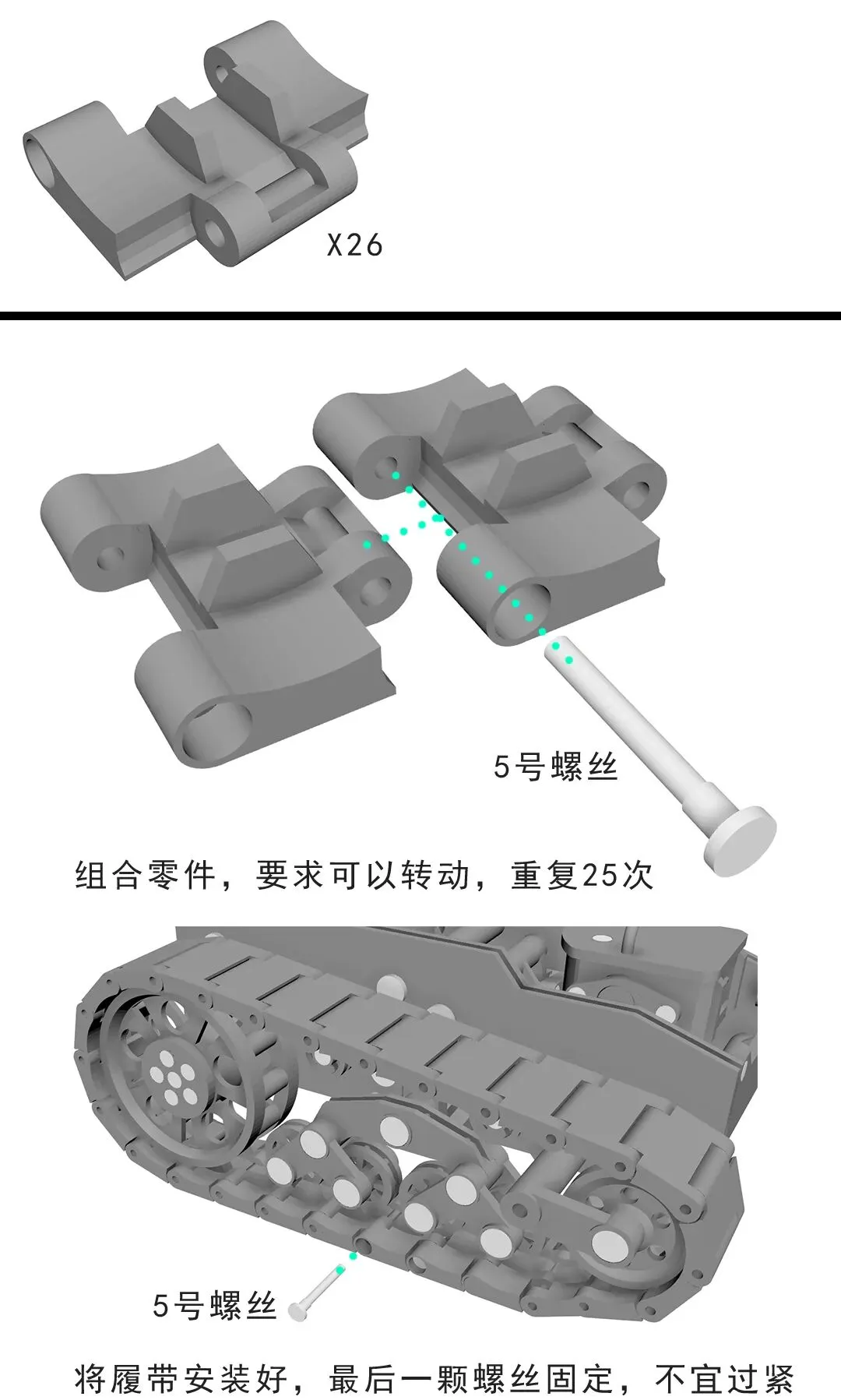 X26

5号螺丝

组合零件，要求可以转动，重复25次

5号螺丝

将履带安装好，最后一颗螺丝固定，不宜过紧