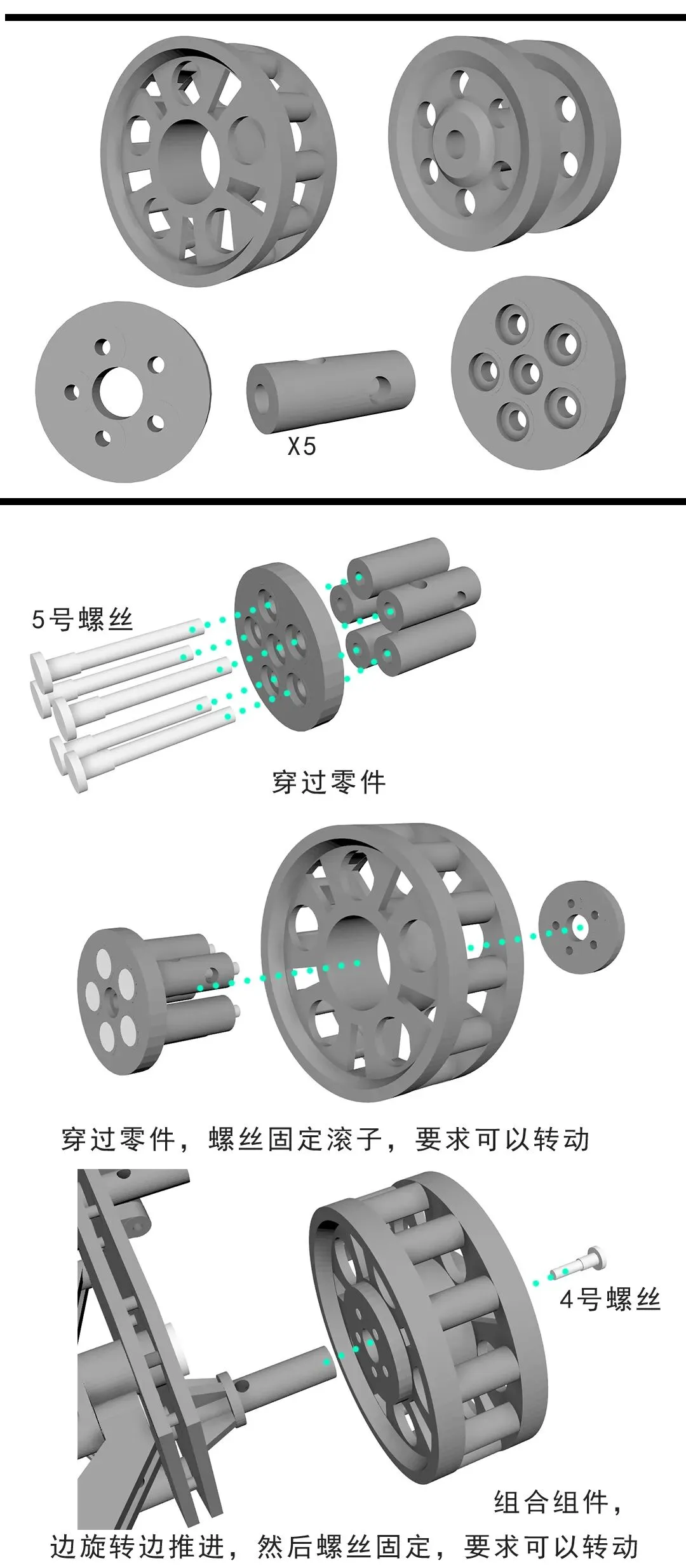 X5

5号螺丝

穿过零件

穿过零件，螺丝固定滚子，要求可以转动

4号螺丝

组合组件，
边旋转边推进，然后螺丝固定，要求可以转动