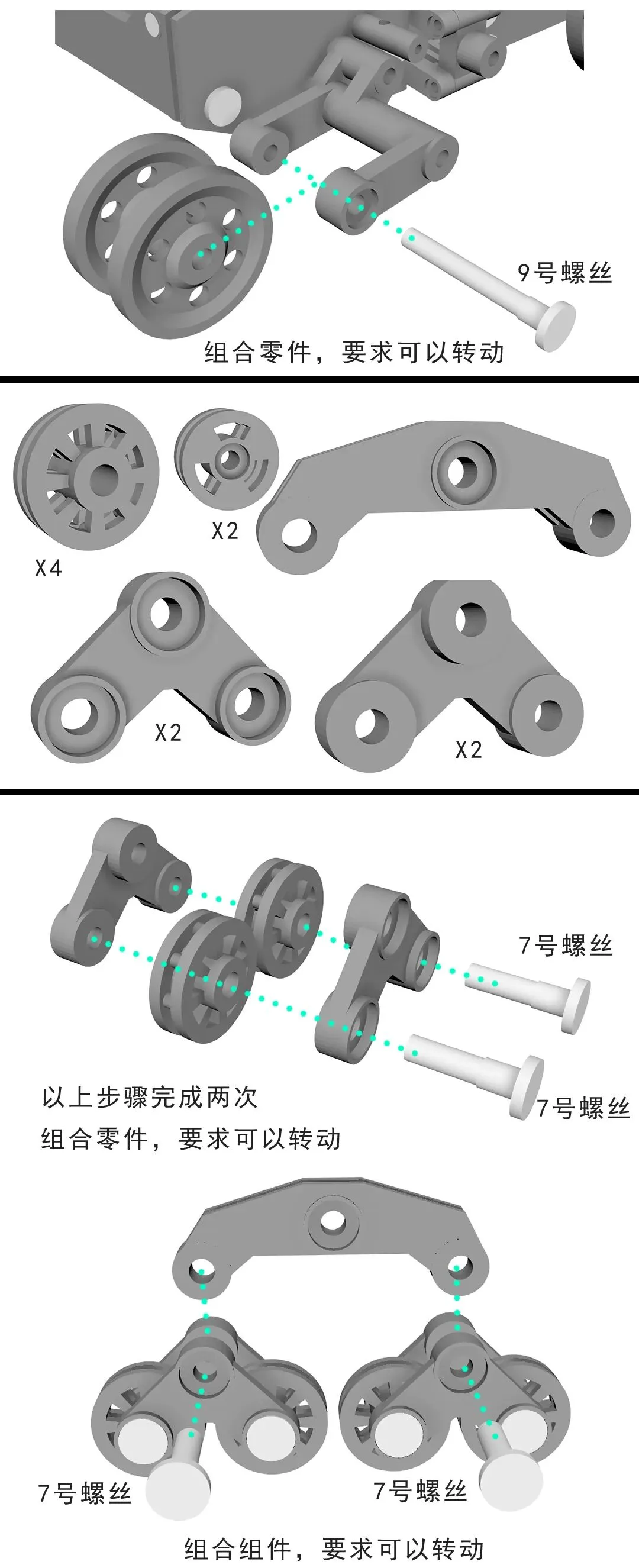 9号螺丝

组合零件，要求可以转动

X4

X2

X2

X2

7号螺丝

7号螺丝

以上步骤完成两次
组合零件，要求可以转动

7号螺丝

7号螺丝

组合组件，要求可以转动