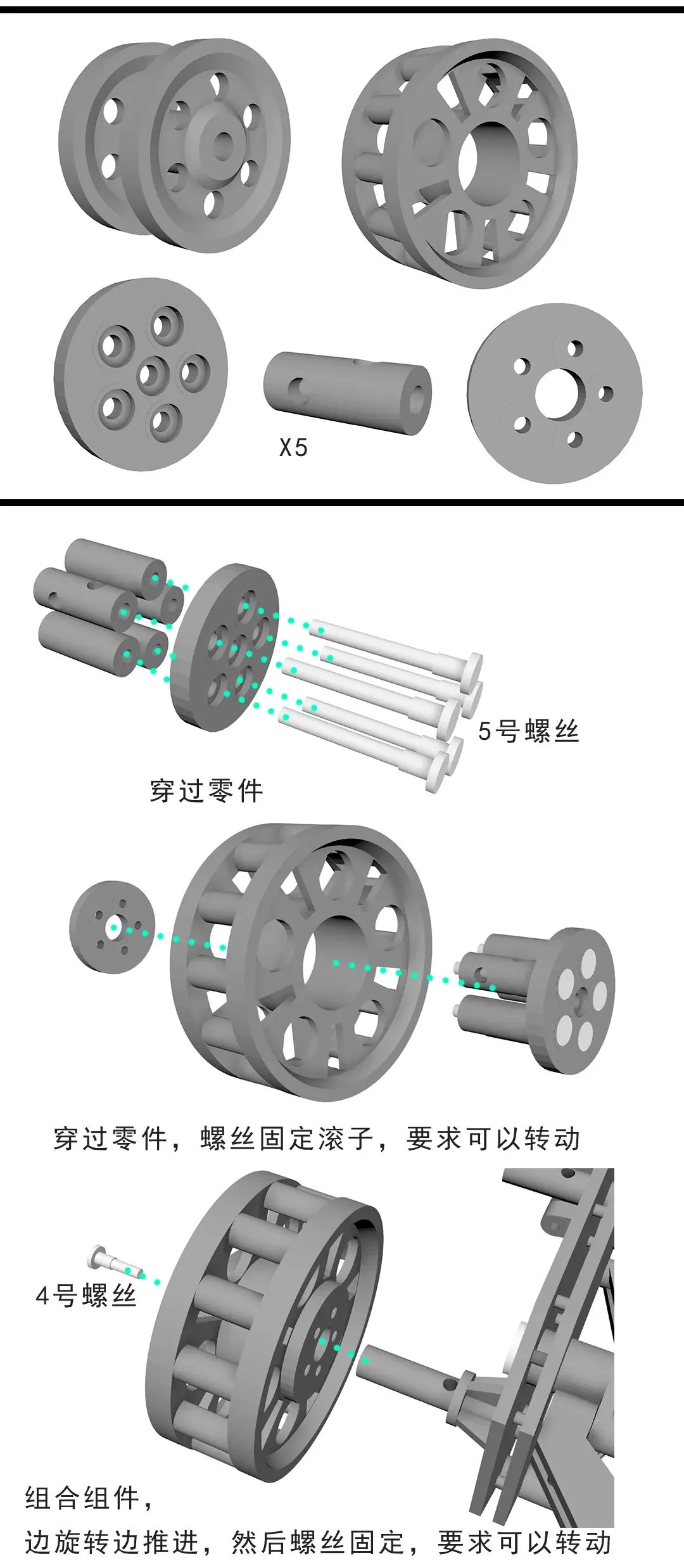 X5

5号螺丝

穿过零件

穿过零件，螺丝固定滚子，要求可以转动

4号螺丝

组合组件，
边旋转边推进，然后螺丝固定，要求可以转动