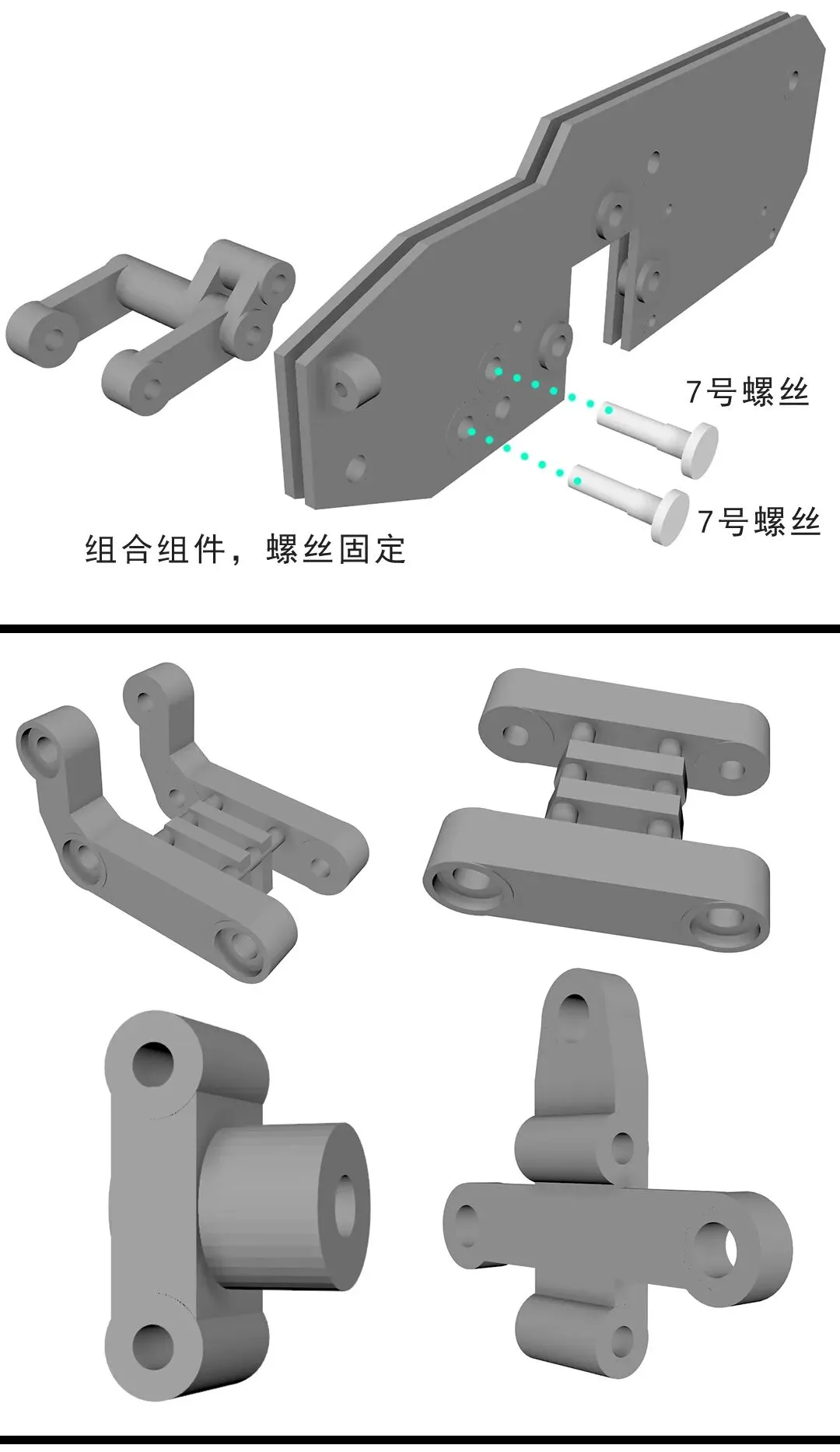 7号螺丝

7号螺丝

组合组件，螺丝固定