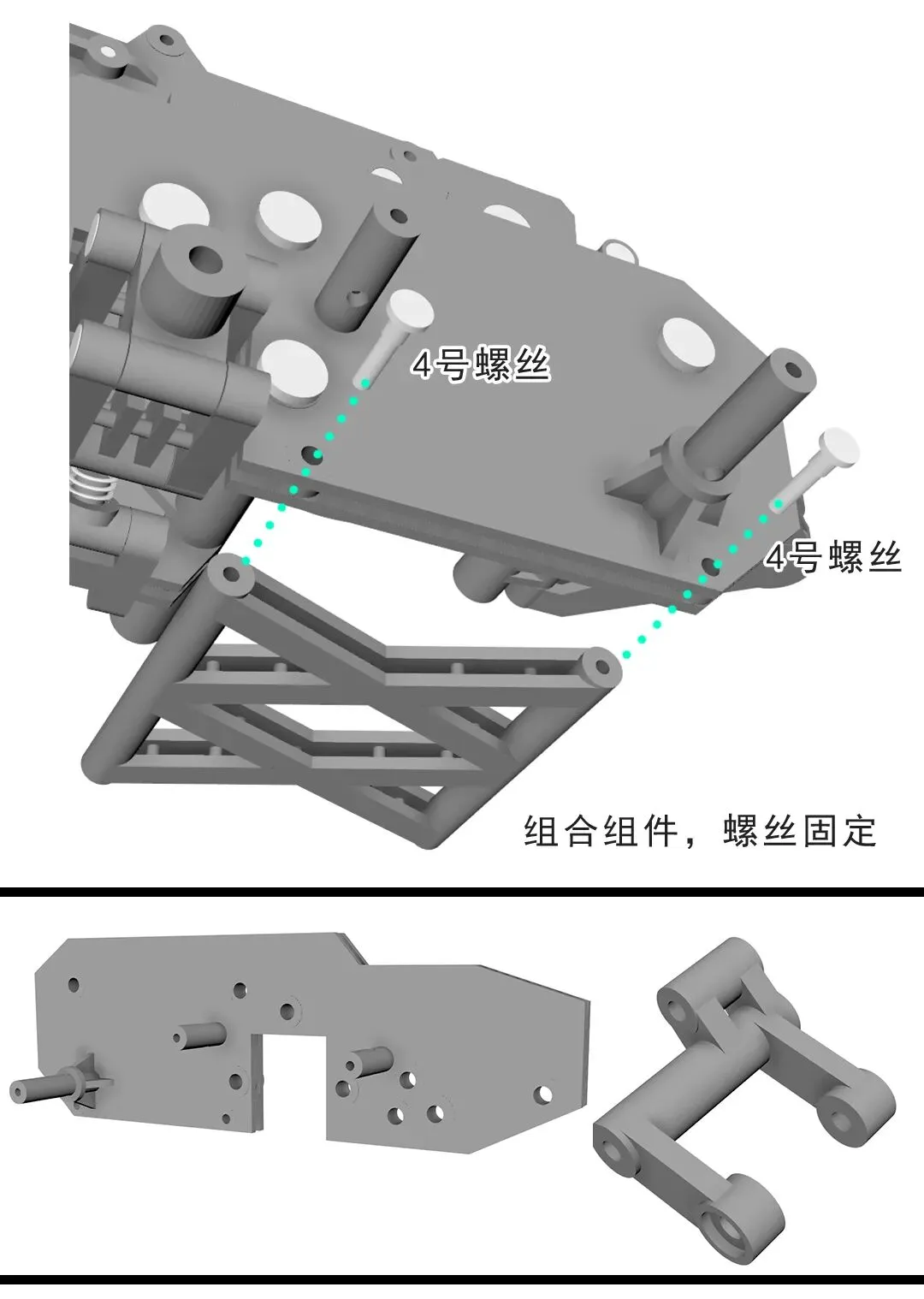 4号螺丝

4号螺丝

组合组件，螺丝固定