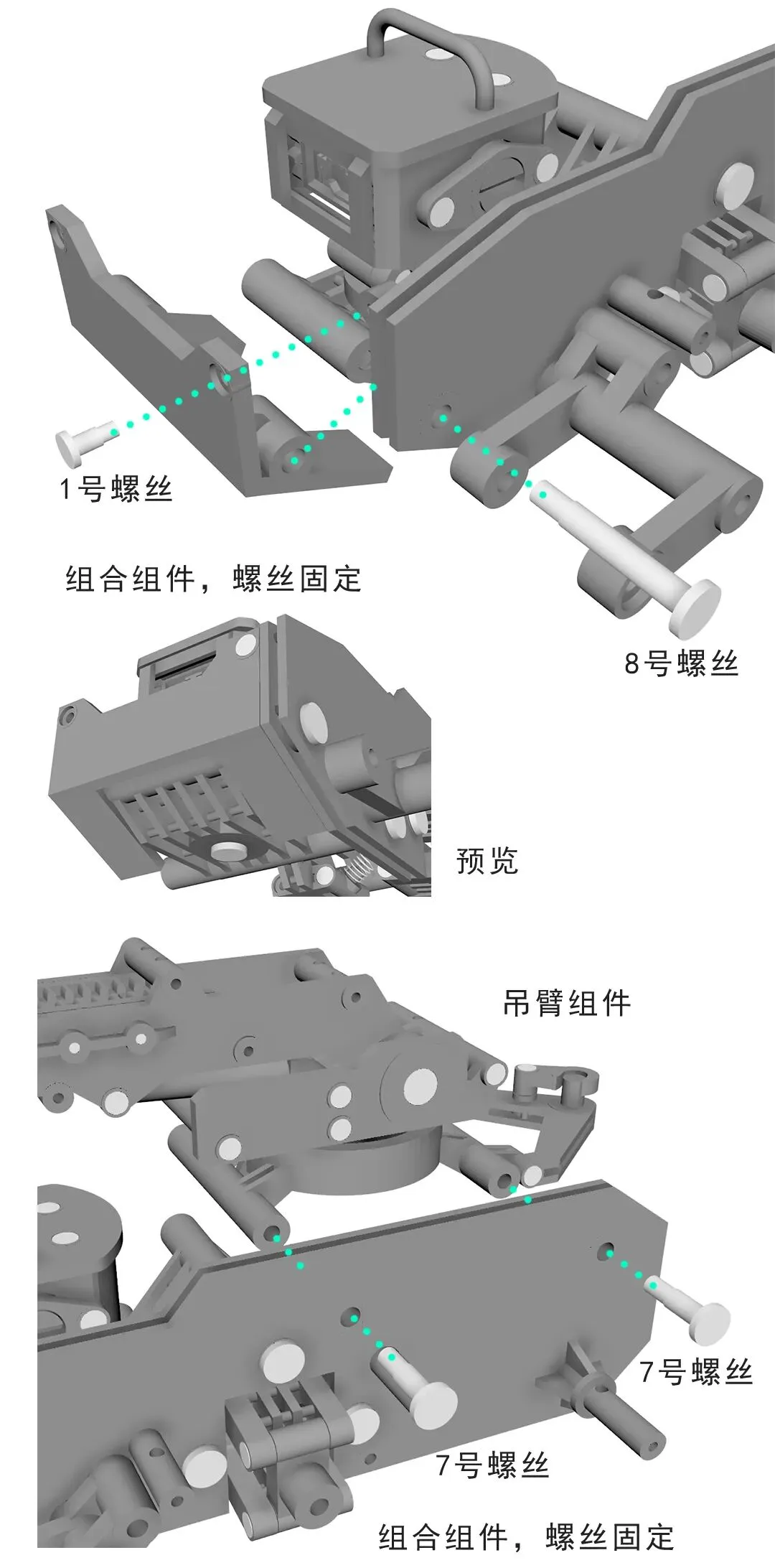 1号螺丝

组合组件，螺丝固定

8号螺丝

预览

吊臂组件

7号螺丝

7号螺丝

组合组件，螺丝固定