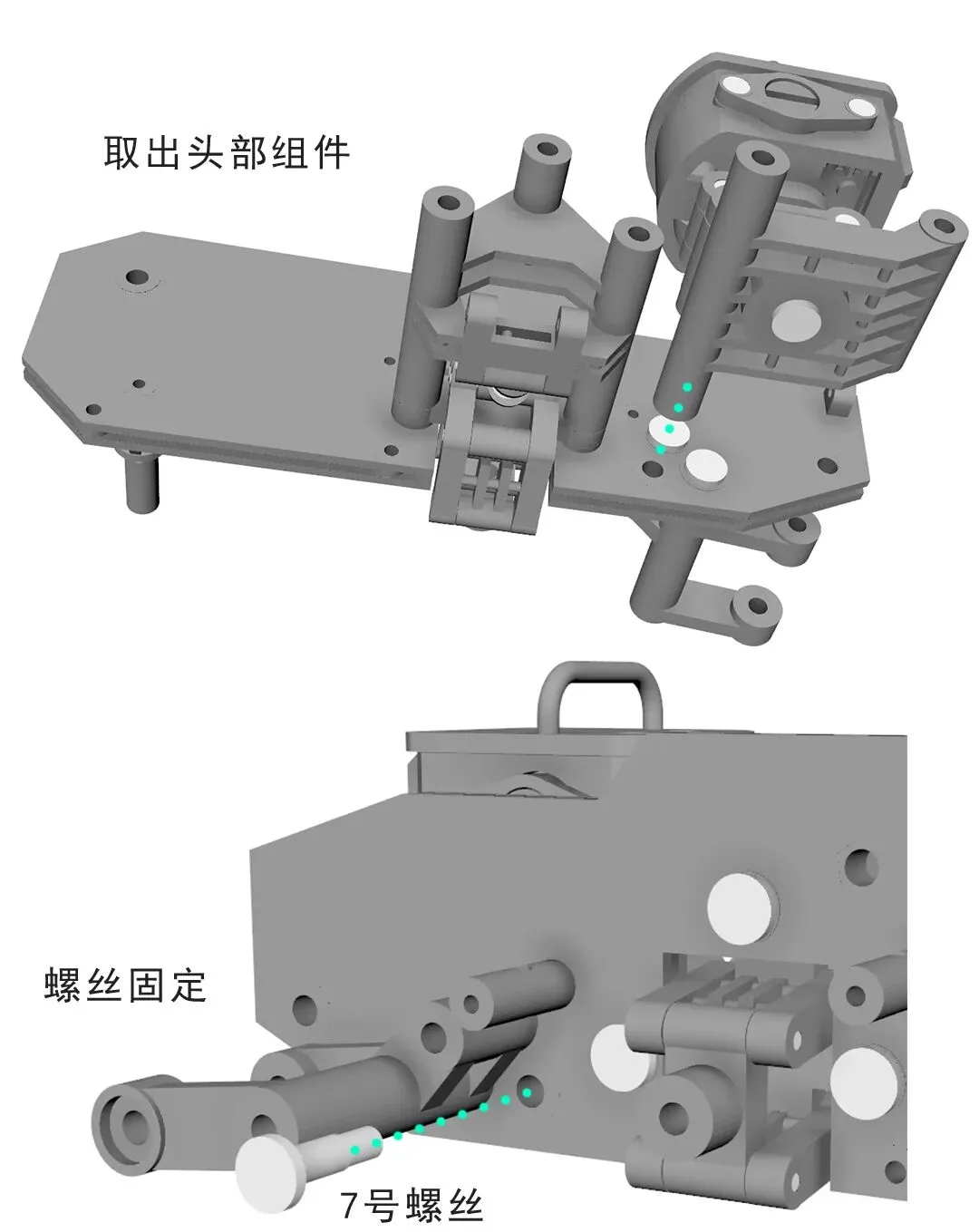 取出头部组件

螺丝固定

7号螺丝