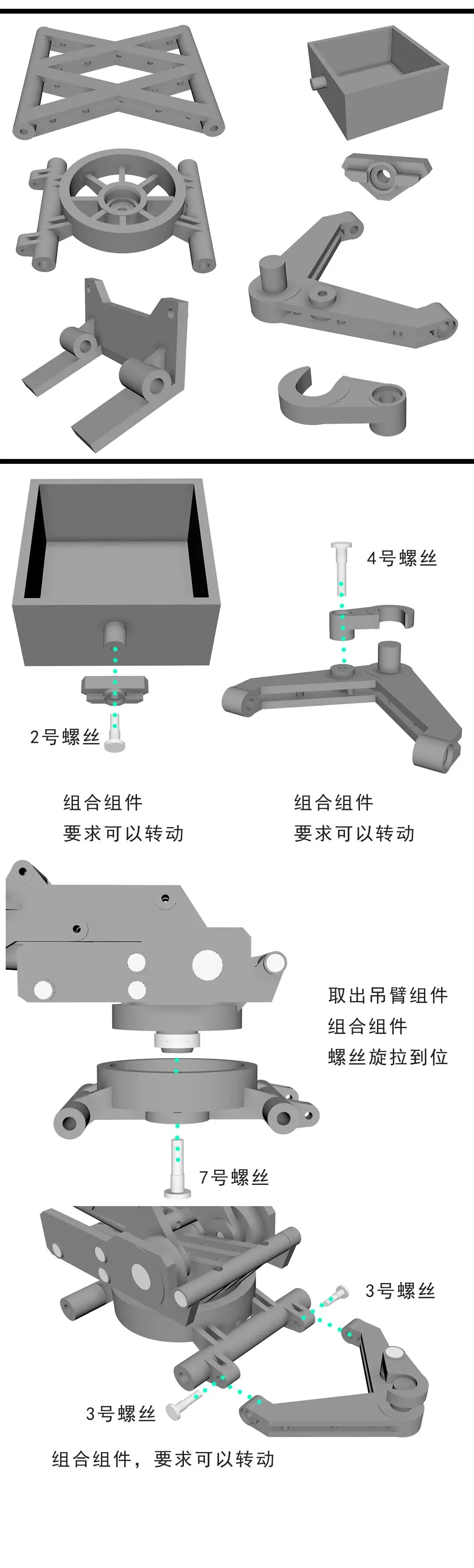 4号螺丝

2号螺丝

组合组件
要求可以转动

组合组件
要求可以转动

取出吊臂组件
组合组件
螺丝旋拉到位

7号螺丝

3号螺丝

3号螺丝

组合组件，要求可以转动