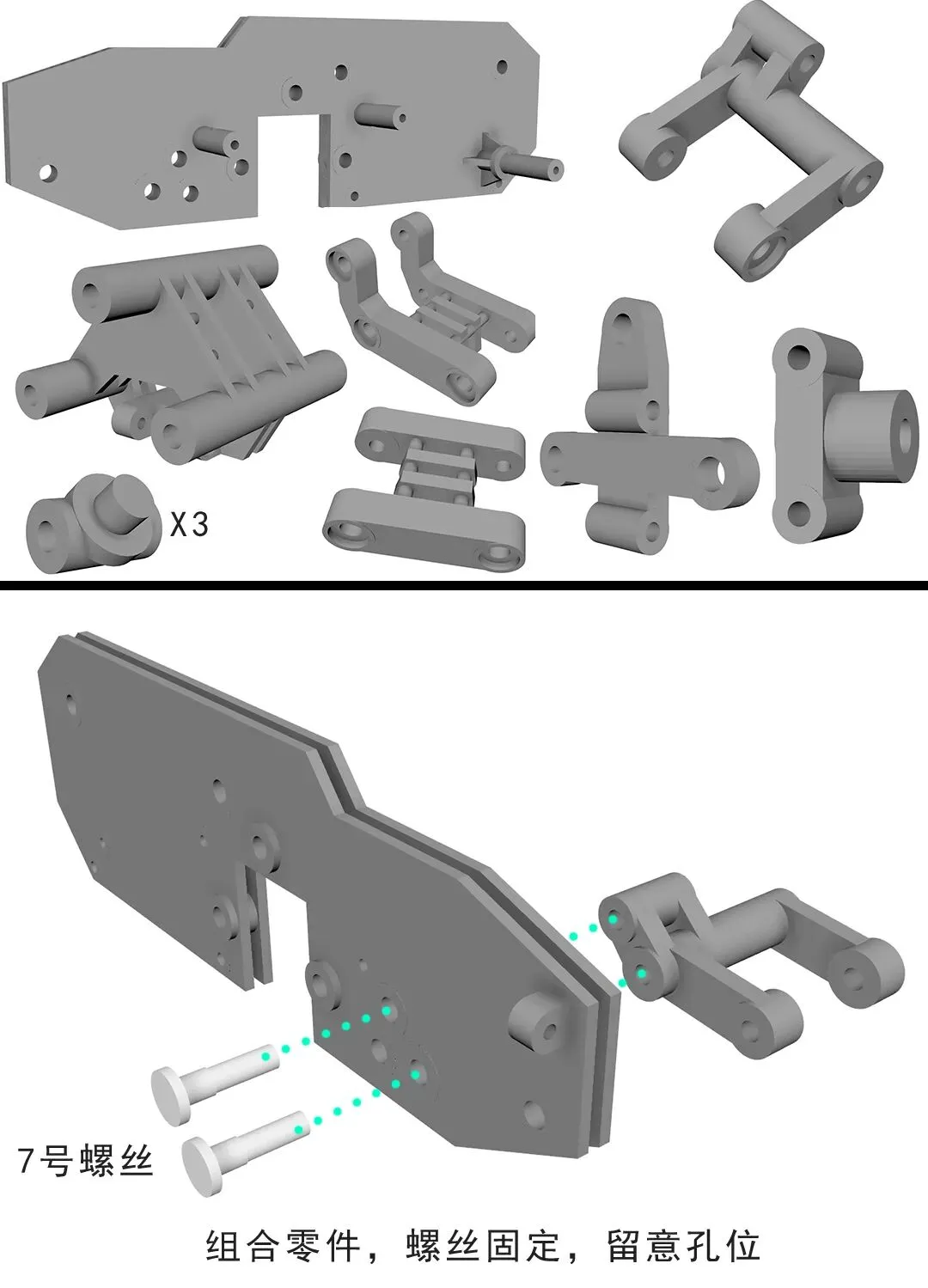 X3

7号螺丝

组合零件，螺丝固定，留意孔位