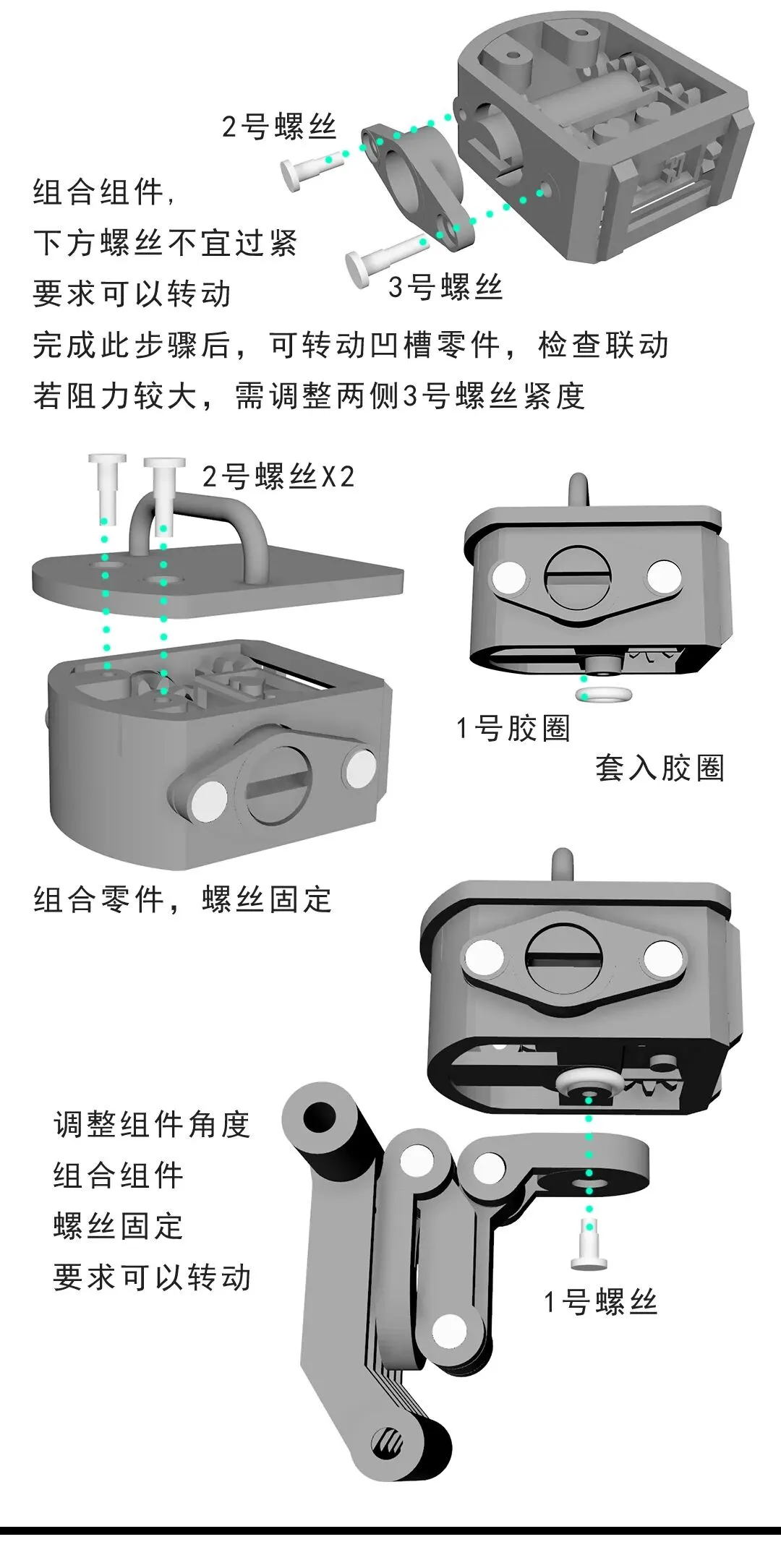 2号螺丝

组合组件,
下方螺丝不宜过紧
要求可以转动

3号螺丝

完成此步骤后，可转动凹槽零件，检查联动
若阻力较大，需调整两侧3号螺丝紧度

2号螺丝X2

1号胶圈

套入胶圈

组合零件，螺丝固定

调整组件角度
组合组件
螺丝固定
要求可以转动

1号螺丝