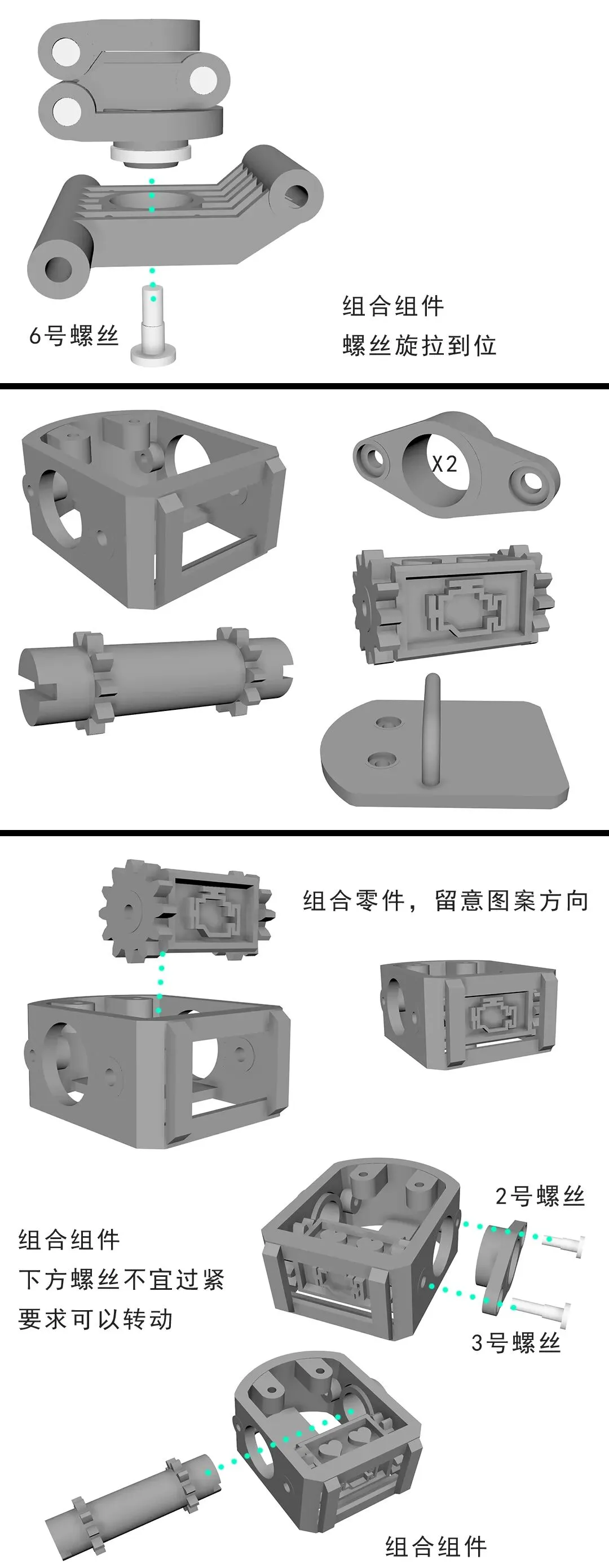 6号螺丝

组合组件
螺丝旋拉到位

X2

组合零件，留意图案方向

2号螺丝

组合组件
下方螺丝不宜过紧
要求可以转动

3号螺丝

组合组件