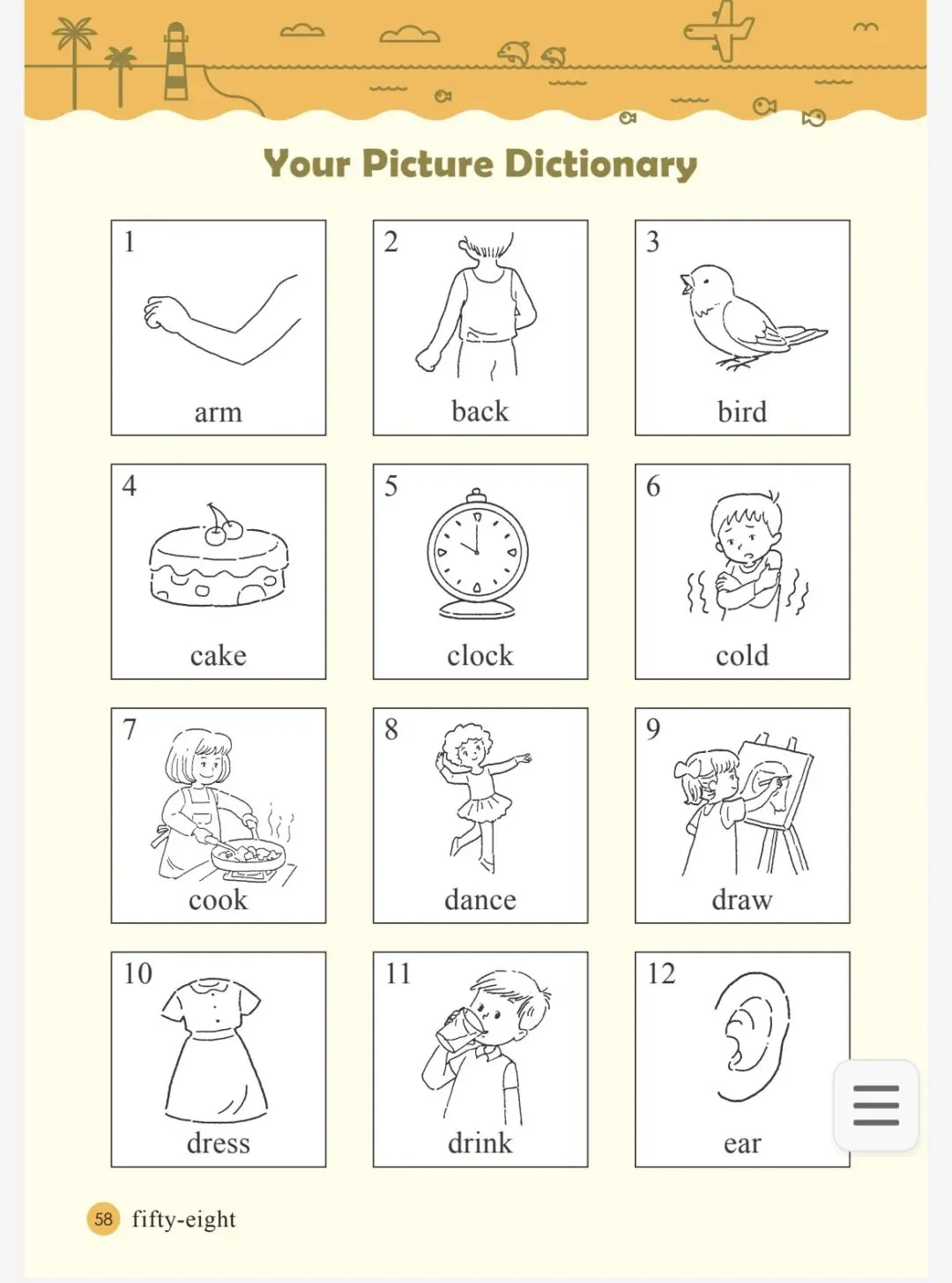 Your Picture Dictionary

1
arm

2
back

3
bird

4
cake

5
clock

6
cold

7
cook

8
dance

9
draw

10
dress

11
drink

12
ear

58 fifty-eight