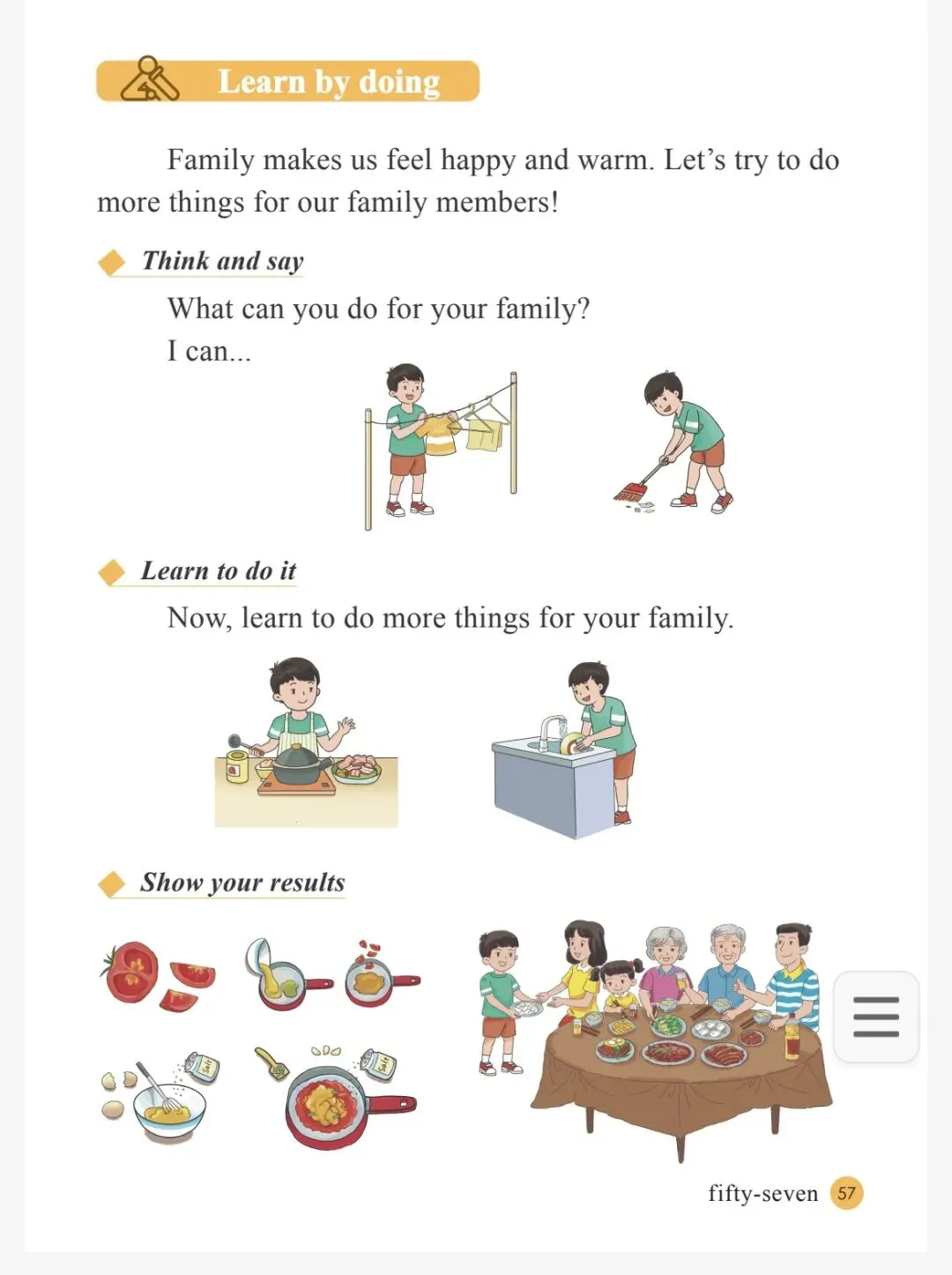 Learn by doing

Family makes us feel happy and warm. Let's try to do more things for our family members!

Think and say

What can you do for your family?
I can...

Learn to do it

Now, learn to do more things for your family.

Show your results

Salt

Salt

fifty-seven 57