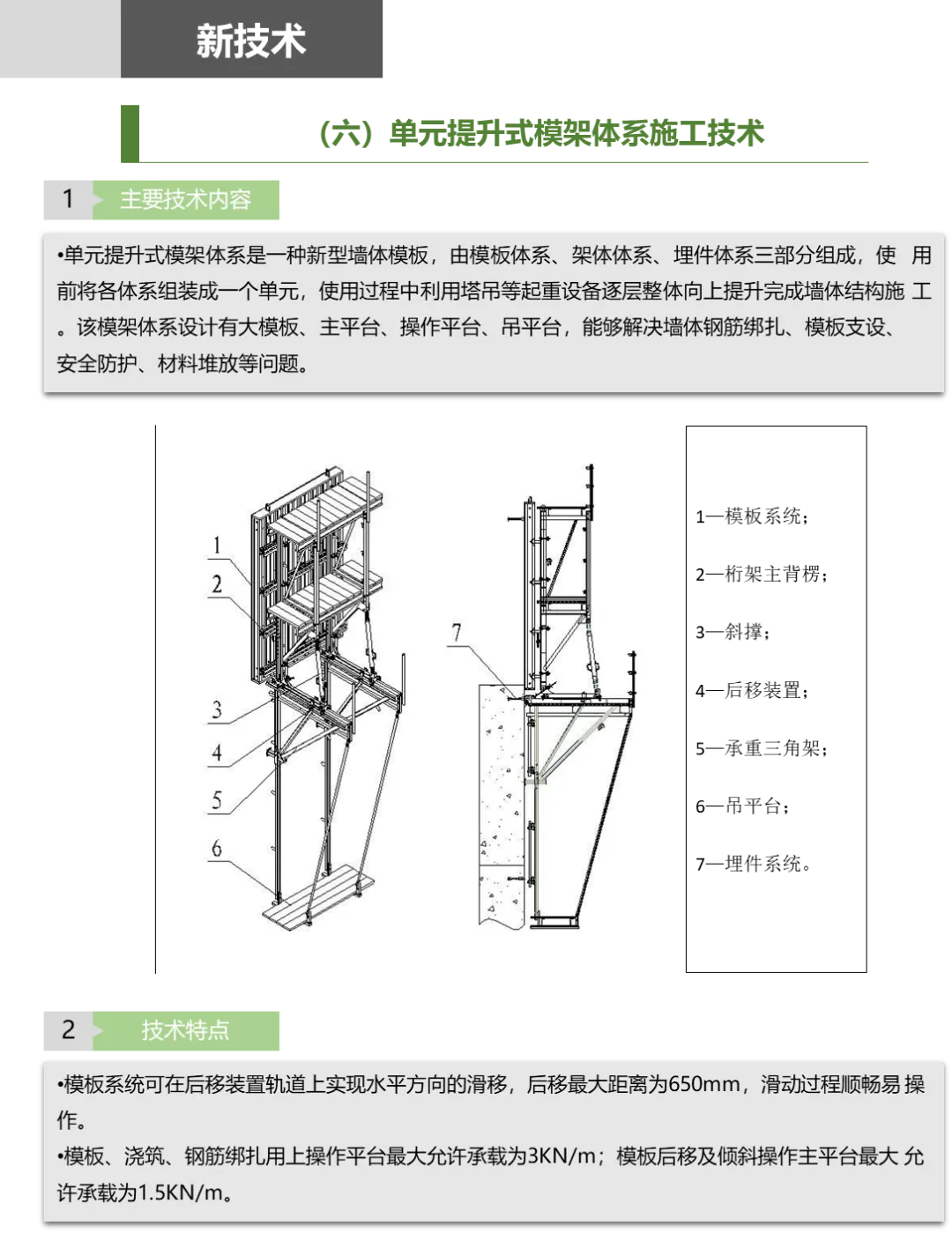 新技术

（六）单元提升式模架体系施工技术

1 主要技术内容

•单元提升式模架体系是一种新型墙体模板，由模板体系、架体体系、埋件体系三部分组成，使 用前将各体系组装成一个单元，使用过程中利用塔吊等起重设备逐层整体向上提升完成墙体结构施 工。该模架体系设计有大模板、主平台、操作平台、吊平台，能够解决墙体钢筋绑扎、模板支设、安全防护、材料堆放等问题。

1
2
3
4
5
6
7

1—模板系统；
2—桁架主背楞；
3—斜撑；
4—后移装置；
5—承重三角架；
6—吊平台；
7—埋件系统。

2 技术特点

•模板系统可在后移装置轨道上实现水平方向的滑移，后移最大距离为650mm，滑动过程顺畅易 操作。
•模板、浇筑、钢筋绑扎用上操作平台最大允许承载为3KN/m；模板后移及倾斜操作主平台最大 允许承载为1.5KN/m。