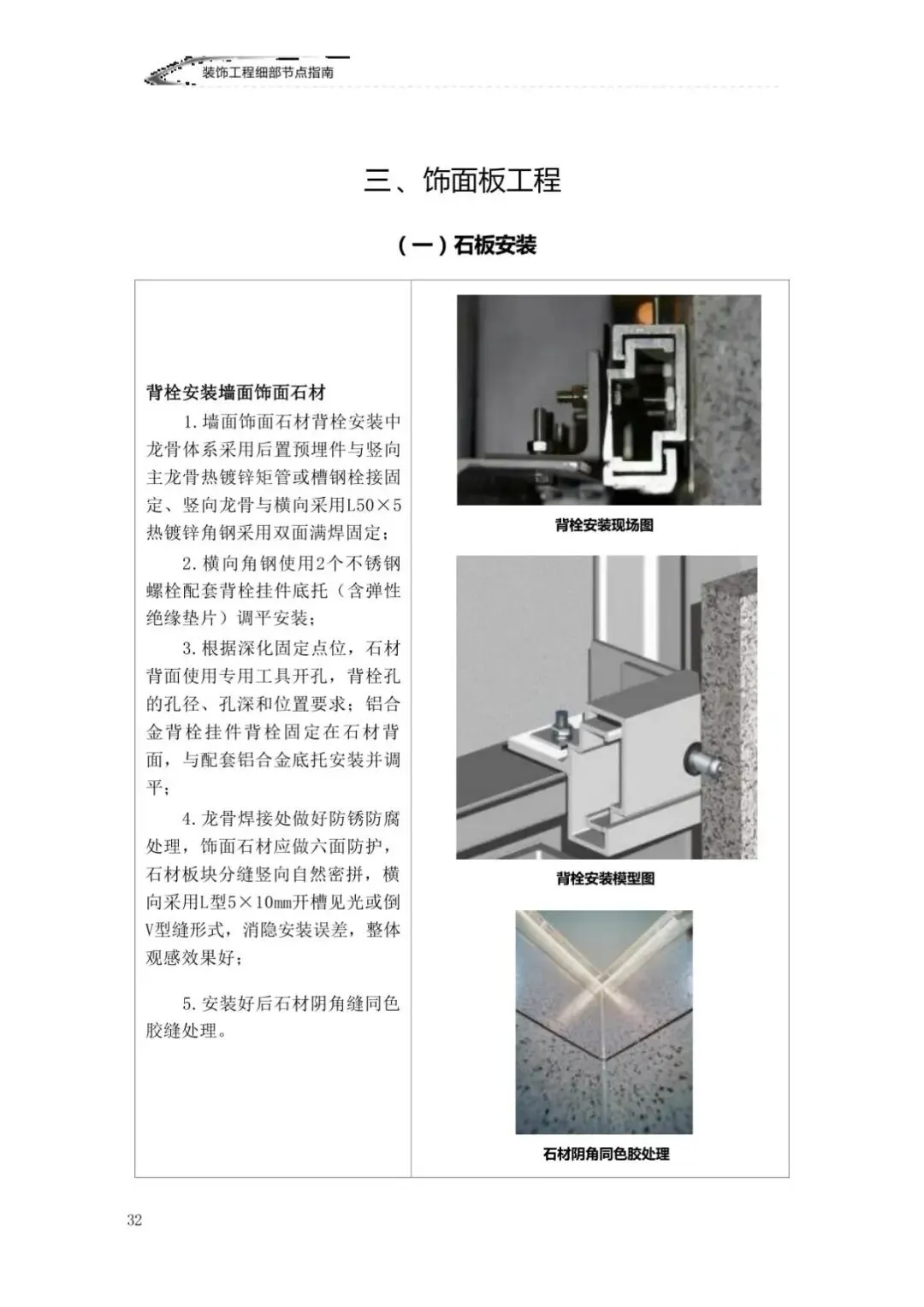 装饰工程细部节点指南

三、饰面板工程

（一）石板安装

背栓安装墙面饰面石材

1. 墙面饰面石材背栓安装中龙骨体系采用后置预埋件与竖向主龙骨热镀锌矩管或槽钢栓接固定、竖向龙骨与横向采用L50×5热镀锌角钢采用双面满焊固定；

2. 横向角钢使用2个不锈钢螺栓配套背栓挂件底托（含弹性绝缘垫片）调平安装；

3. 根据深化固定点位，石材背面使用专用工具开孔，背栓孔的孔径、孔深和位置要求；铝合金背栓挂件背栓固定在石材背面，与配套铝合金底托安装并调平；

4. 龙骨焊接处做好防锈防腐处理，饰面石材应做六面防护，石材板块分缝竖向自然密拼，横向采用L型5×10mm开槽见光或倒V型缝形式，消隐安装误差，整体观感效果好；

5. 安装好后石材阴角缝同色胶缝处理。

背栓安装现场图

背栓安装模型图

石材阴角同色胶处理

32