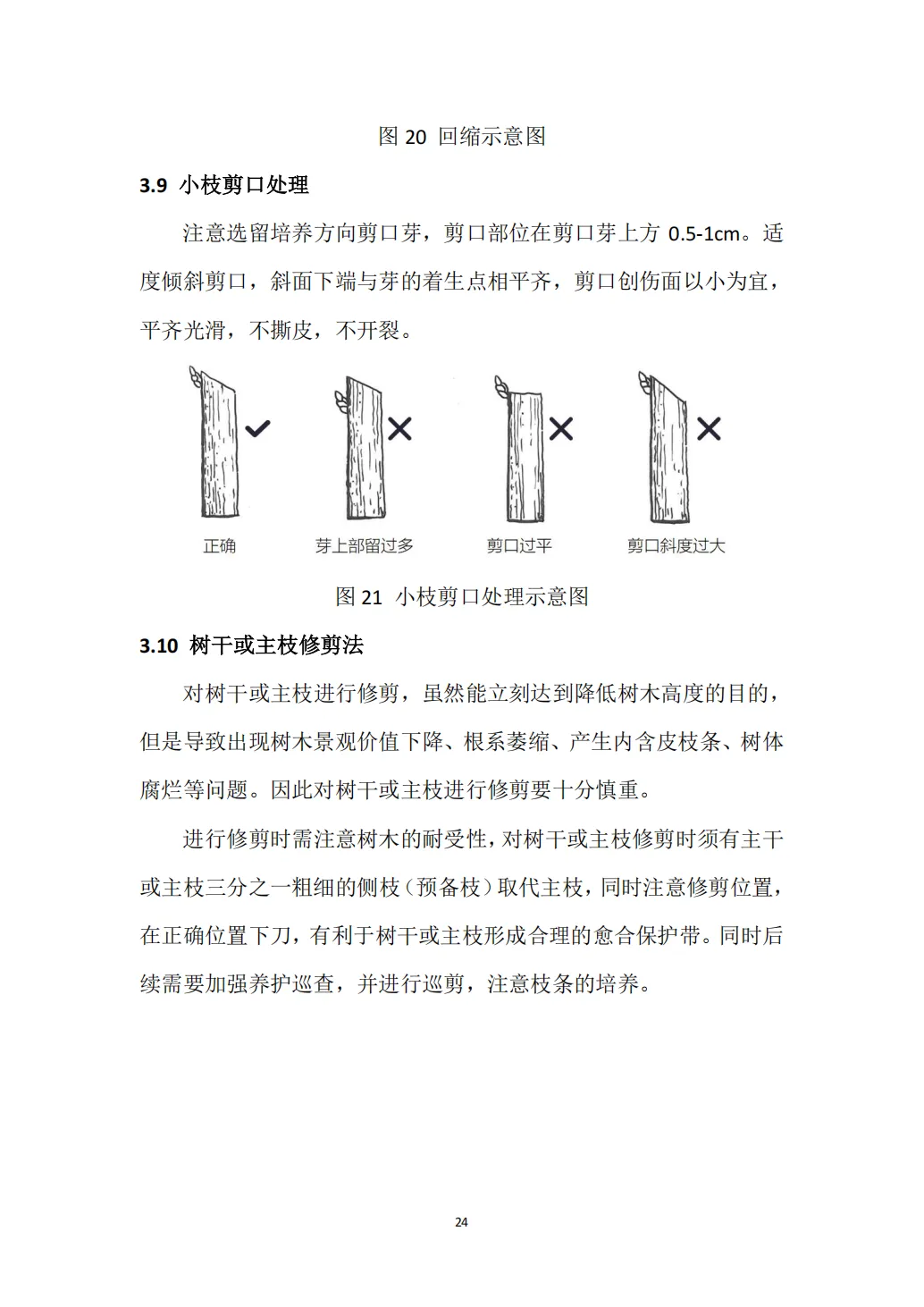 图 20 回缩示意图

3.9 小枝剪口处理

注意选留培养方向剪口芽，剪口部位在剪口芽上方 0.5-1cm。适度倾斜剪口，斜面下端与芽的着生点相平齐，剪口创伤面以小为宜，平齐光滑，不撕皮，不开裂。

正确

芽上部留过多

剪口过平

剪口斜度过大

图 21 小枝剪口处理示意图

3.10 树干或主枝修剪法

对树干或主枝进行修剪，虽然能立刻达到降低树木高度的目的，但是导致出现树木景观价值下降、根系萎缩、产生内含皮枝条、树体腐烂等问题。因此对树干或主枝进行修剪要十分慎重。

进行修剪时需注意树木的耐受性，对树干或主枝修剪时须有主干或主枝三分之一粗细的侧枝（预备枝）取代主枝，同时注意修剪位置，在正确位置下刀，有利于树干或主枝形成合理的愈合保护带。同时后续需要加强养护巡查，并进行巡剪，注意枝条的培养。

24