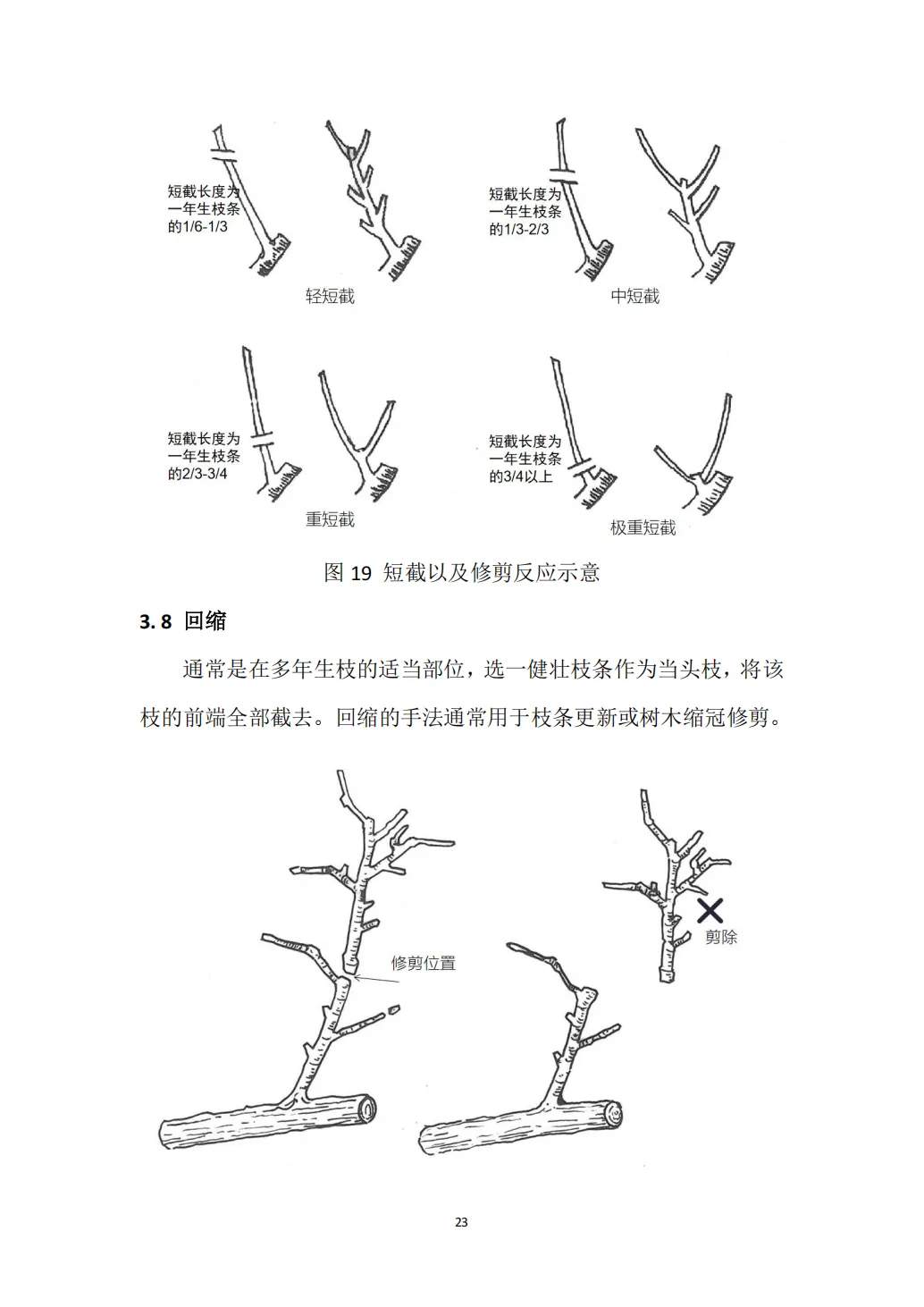 短截长度为一年生枝条的1/6-1/3

轻短截

短截长度为一年生枝条的1/3-2/3

中短截

短截长度为一年生枝条的2/3-3/4

重短截

短截长度为一年生枝条的3/4以上

极重短截

图 19 短截以及修剪反应示意

3. 8 回缩

通常是在多年生枝的适当部位，选一健壮枝条作为当头枝，将该枝的前端全部截去。回缩的手法通常用于枝条更新或树木缩冠修剪。

修剪位置

剪除

23