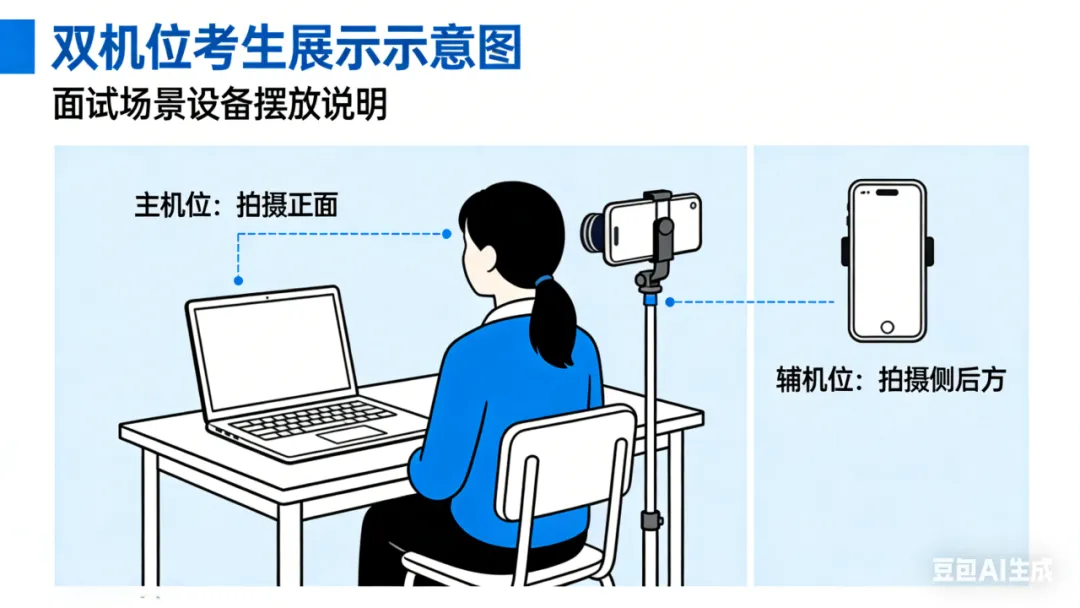 双机位考生展示示意图

面试场景设备摆放说明

主机位：拍摄正面

辅机位：拍摄侧后方

豆包AI生成