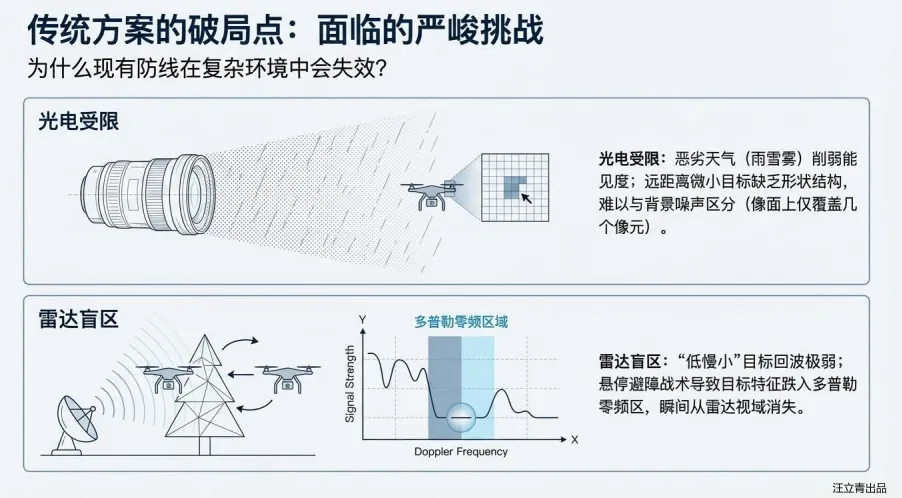 传统方案的破局点：面临的严峻挑战

为什么现有防线在复杂环境中会失效?

光电受限

光电受限：恶劣天气（雨雪雾）削弱能见度；远距离微小目标缺乏形状结构，难以与背景噪声区分（像面上仅覆盖几个像元）。

雷达盲区

多普勒零频区域

Y

Signal Strength

X

Doppler Frequency

雷达盲区：“低慢小”目标回波极弱；悬停避障战术导致目标特征跌入多普勒零频区，瞬间从雷达视域消失。

汪立青出品