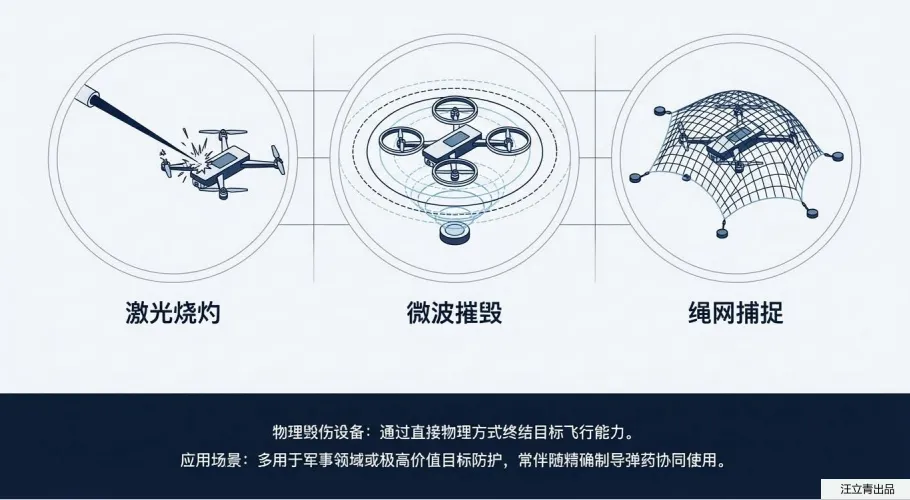 激光烧灼

微波摧毁

绳网捕捉

物理毁伤设备：通过直接物理方式终结目标飞行能力。

应用场景：多用于军事领域或极高价值目标防护，常伴随精确制导弹药协同使用。

汪立青出品