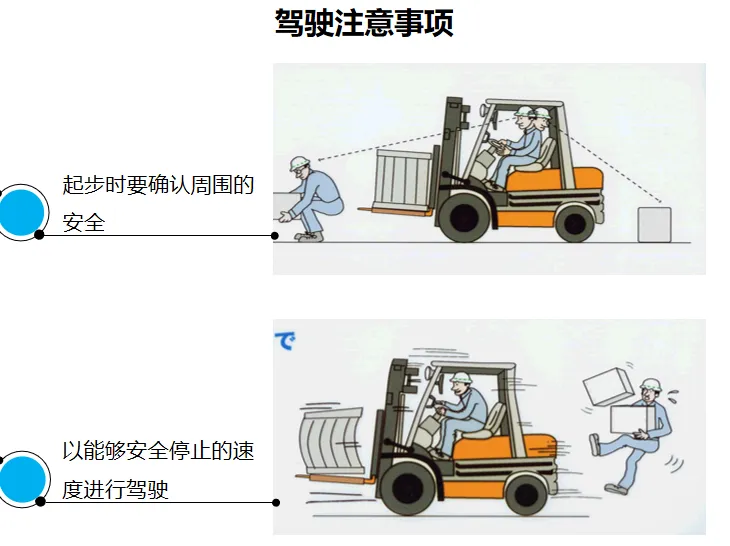 驾驶注意事项

起步时要确认周围的安全

で

以能够安全停止的速度进行驾驶