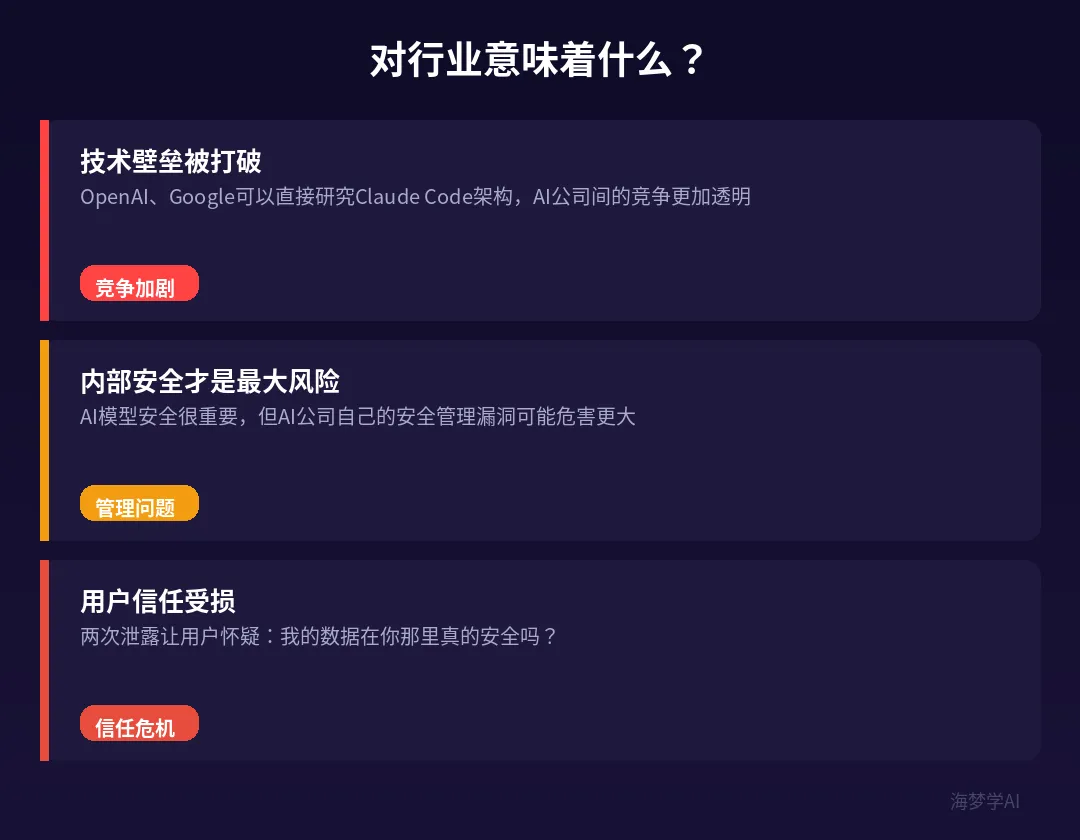 对行业意味着什么？

技术壁垒被打破

OpenAI、Google可以直接研究Claude Code架构，AI公司间的竞争更加透明

竞争加剧

内部安全才是最大风险

AI模型安全很重要，但AI公司自己的安全管理漏洞可能危害更大

管理问题

用户信任受损

两次泄露让用户怀疑：我的数据在你那里真的安全吗？

信任危机

海梦学AI