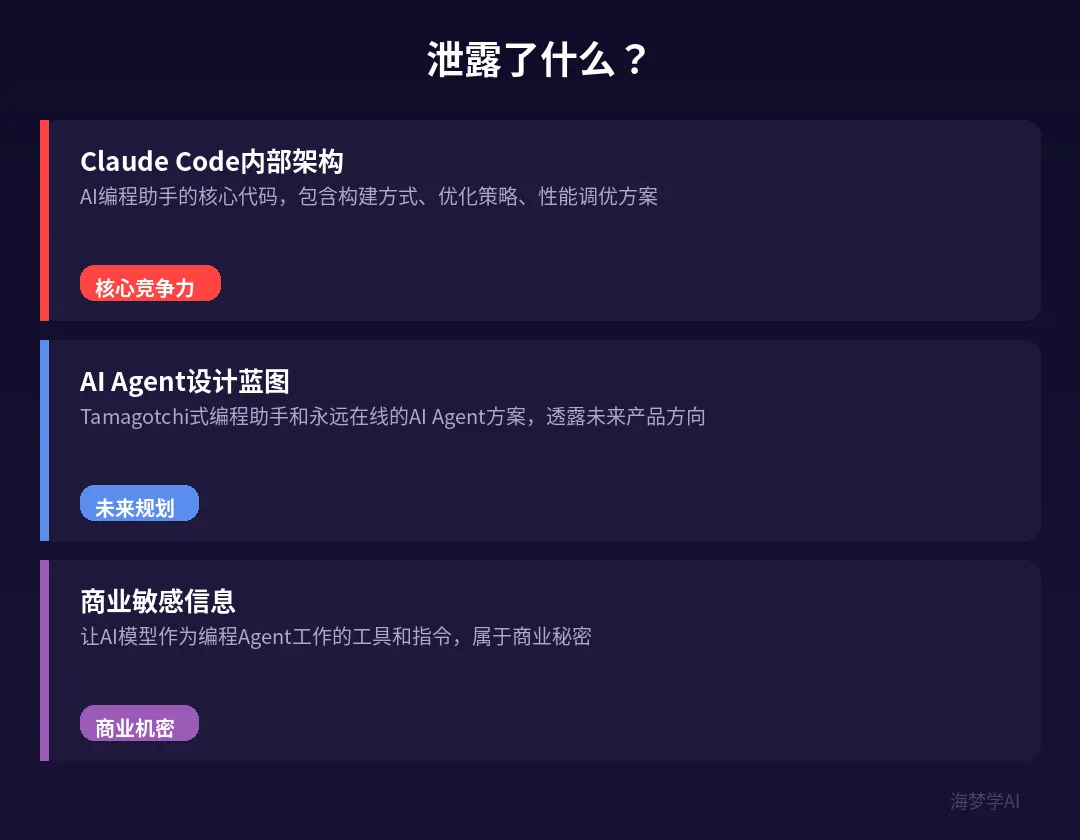 泄露了什么？

Claude Code内部架构

AI编程助手的核心代码，包含构建方式、优化策略、性能调优方案

核心竞争力

AI Agent设计蓝图

Tamagotchi式编程助手和永远在线的AI Agent方案，透露未来产品方向

未来规划

商业敏感信息

让AI模型作为编程Agent工作的工具和指令，属于商业秘密

商业机密

海梦学AI