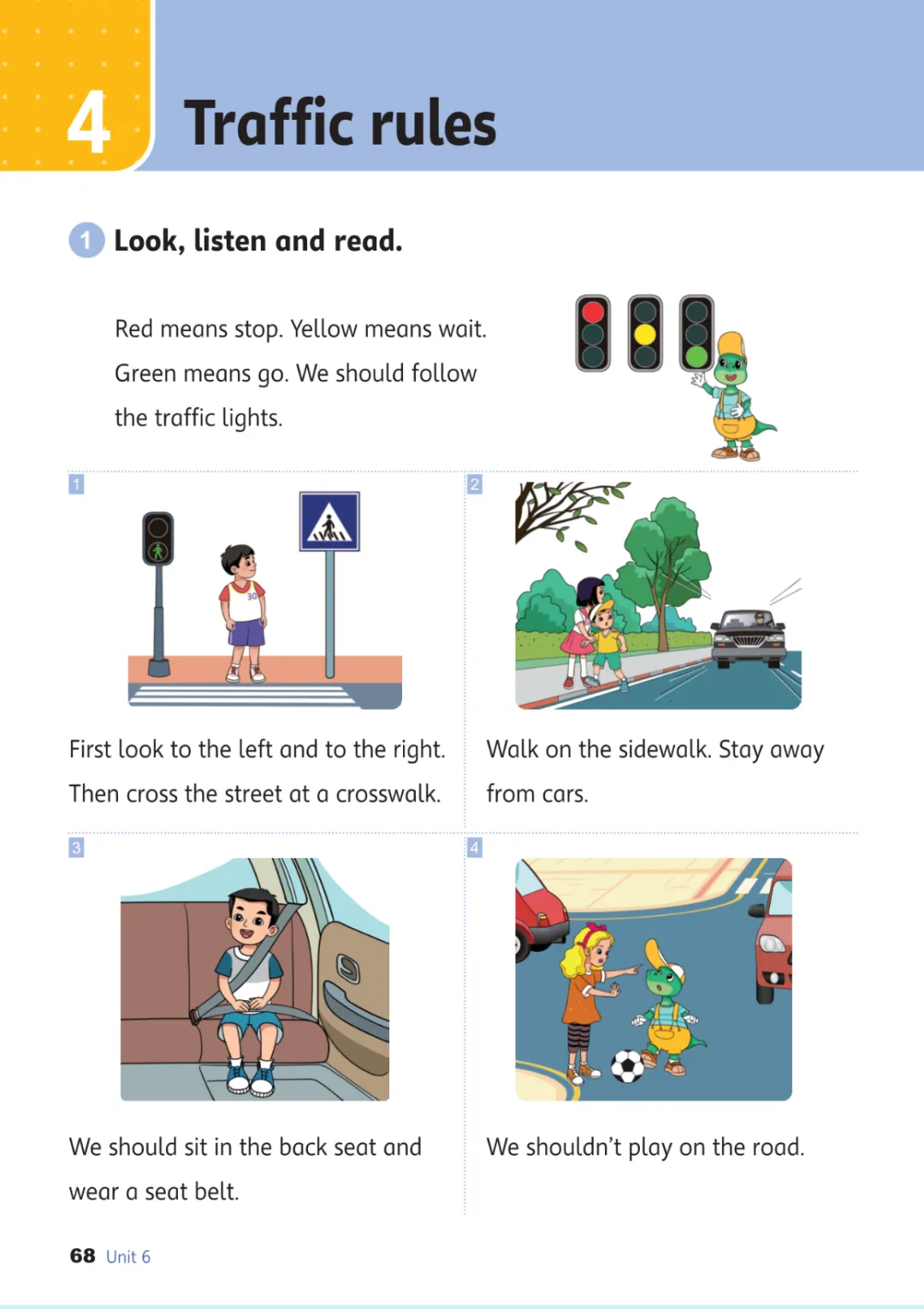 4 Traffic rules

1 Look, listen and read.

Red means stop. Yellow means wait. Green means go. We should follow the traffic lights.

1

30

First look to the left and to the right. Then cross the street at a crosswalk.

2

Walk on the sidewalk. Stay away from cars.

3

We should sit in the back seat and wear a seat belt.

4

We shouldn't play on the road.

68 Unit 6