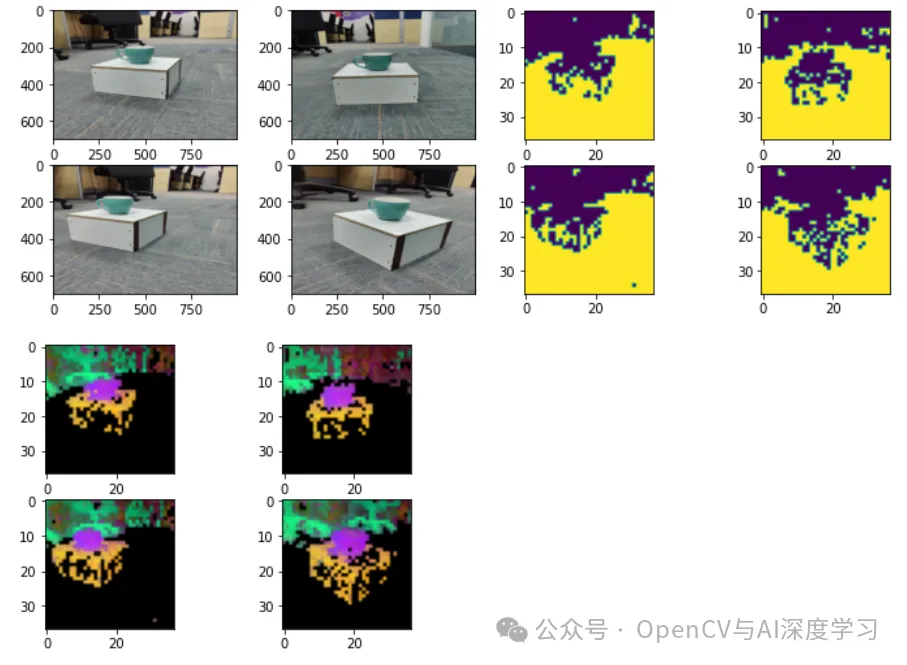 0
200
400
600
0 250 500 750

0
200
400
600
0 250 500 750

0
10
20
30
0 20

0
10
20
30
0 20

0
200
400
600
0 250 500 750

0
200
400
600
0 250 500 750

0
10
20
30
0 20

0
10
20
30
0 20

0
10
20
30
0 20

0
10
20
30
0 20

0
10
20
30
0 20

0
10
20
30
0 20

公众号 · OpenCV与AI深度学习